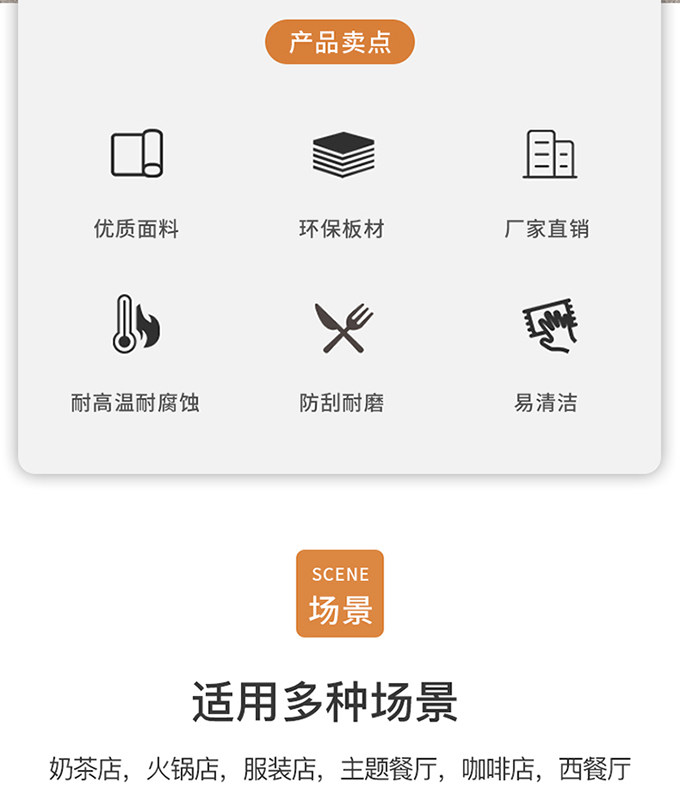 产品卖点

优质面料

环保板材

厂家直销

耐高温耐腐蚀

防刮耐磨

易清洁

SCENE
场景

适用多种场景

奶茶店，火锅店，服装店，主题餐厅，咖啡店，西餐厅