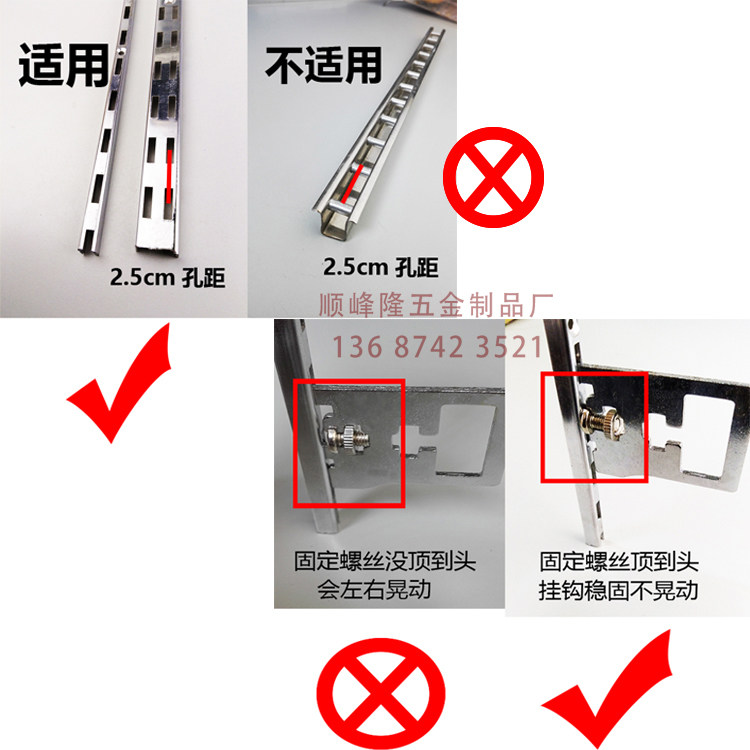 适用

2.5cm 孔距

不适用

2.5cm 孔距

顺峰隆五金制品厂
136 8742 3521

固定螺丝没顶到头
会左右晃动

固定螺丝顶到头
挂钩稳固不晃动