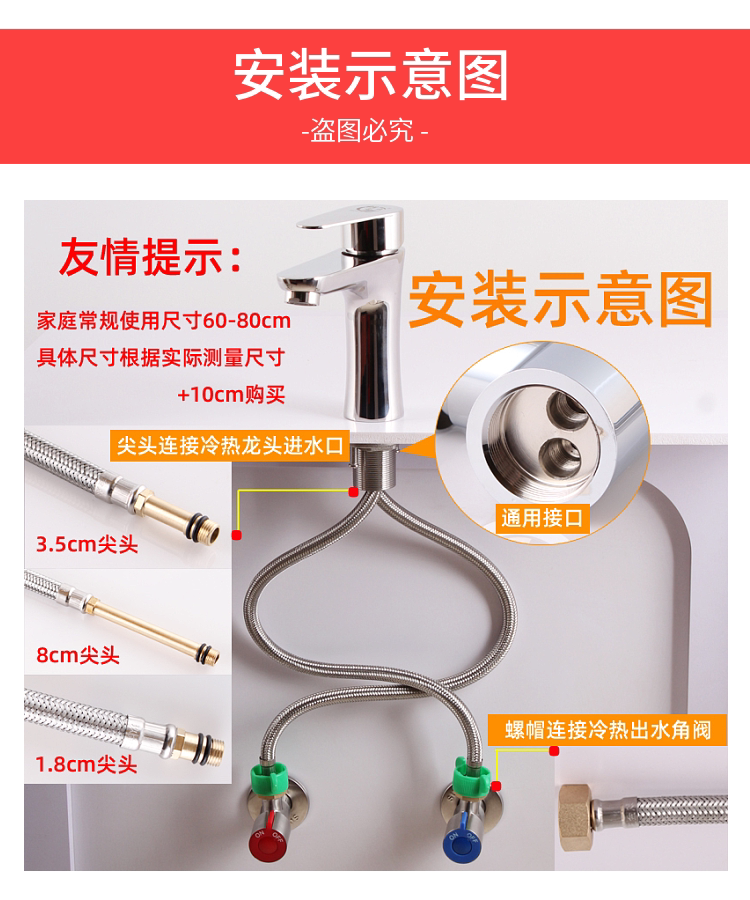 安装示意图
-盗图必究-

友情提示：
家庭常规使用尺寸60-80cm
具体尺寸根据实际测量尺寸
+10cm购买

安装示意图

尖头连接冷热龙头进水口

通用接口

3.5cm尖头

8cm尖头

1.8cm尖头

螺帽连接冷热出水角阀

ON OFF

ON OFF