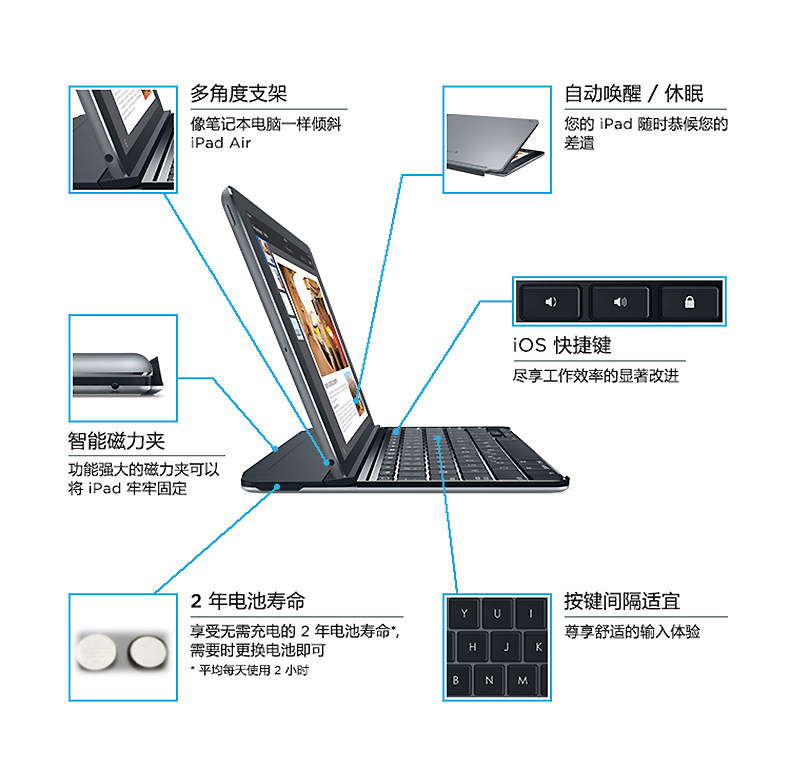 多角度支架

像笔记本电脑一样倾斜 iPad Air

自动唤醒 / 休眠

您的 iPad 随时恭候您的差遣

iOS 快捷键

尽享工作效率的显著改进

智能磁力夹

功能强大的磁力夹可以将 iPad 牢牢固定

2 年电池寿命

享受无需充电的 2 年电池寿命*, 需要时更换电池即可

* 平均每天使用 2 小时

按键间隔适宜

尊享舒适的输入体验

Y U I
H J K
B N M