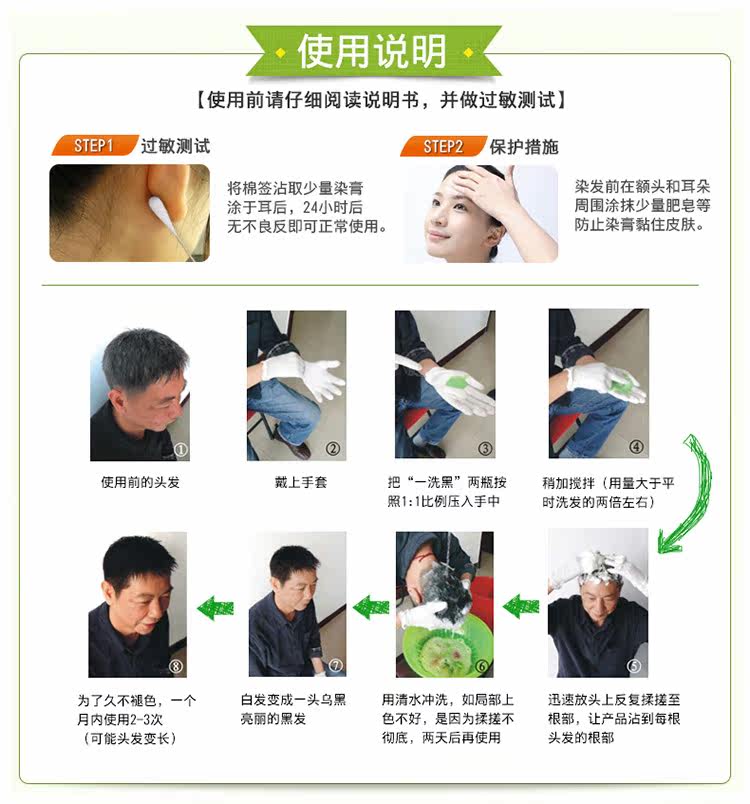 使用说明

【使用前请仔细阅读说明书，并做过敏测试】

STEP1 过敏测试

将棉签沾取少量染膏涂于耳后，24小时后无不良反即可正常使用。

STEP2 保护措施

染发前在额头和耳朵周围涂抹少量肥皂等防止染膏黏住皮肤。

①
使用前的头发

②
戴上手套

③
把“一洗黑”两瓶按照1:1比例压入手中

④
稍加搅拌（用量大于平时洗发的两倍左右）

⑤
迅速放头上反复揉搓至根部，让产品沾到每根头发的根部

⑥
用清水冲洗，如局部上色不好，是因为揉搓不彻底，两天后再使用

⑦
白发变成一头乌黑亮丽的黑发

⑧
为了久不褪色，一个月内使用2-3次（可能头发变长）