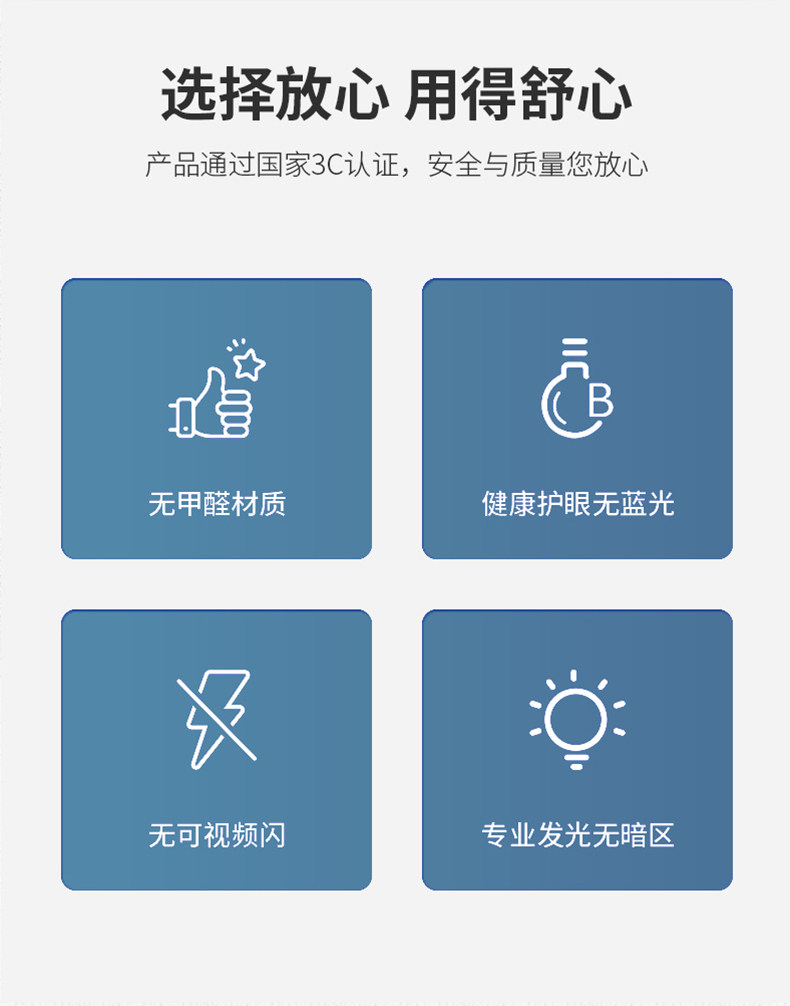 选择放心 用得舒心

产品通过国家3C认证，安全与质量您放心

无甲醛材质

B

健康护眼无蓝光

无可视频闪

专业发光无暗区