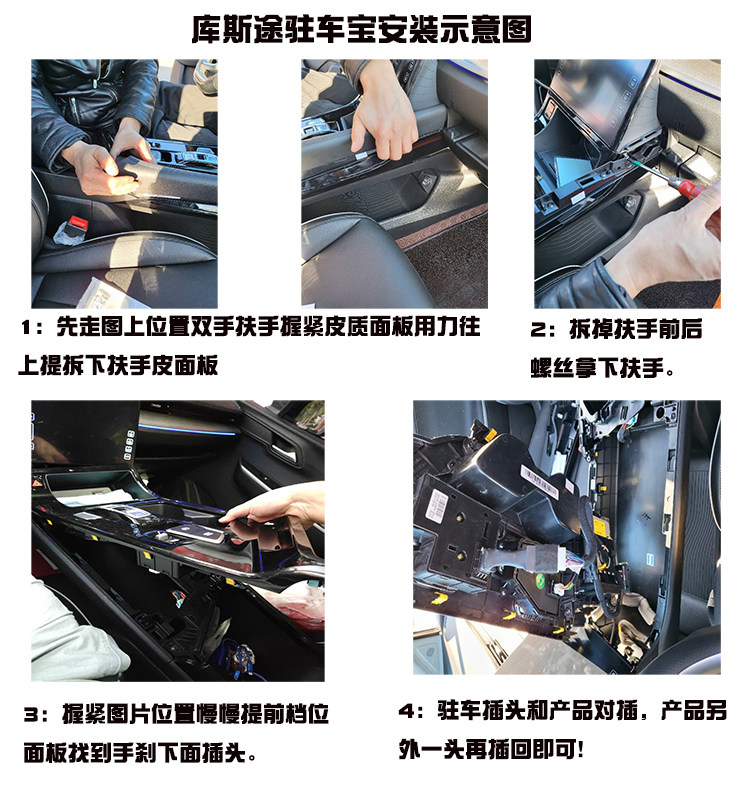 库斯途驻车宝安装示意图

1：先走图上位置双手扶手握紧皮质面板用力往上提拆下扶手皮面板

2：拆掉扶手前后螺丝拿下扶手。

3：握紧图片位置慢慢提前档位面板找到手刹下面插头。

4：驻车插头和产品对插，产品另外一头再插回即可！