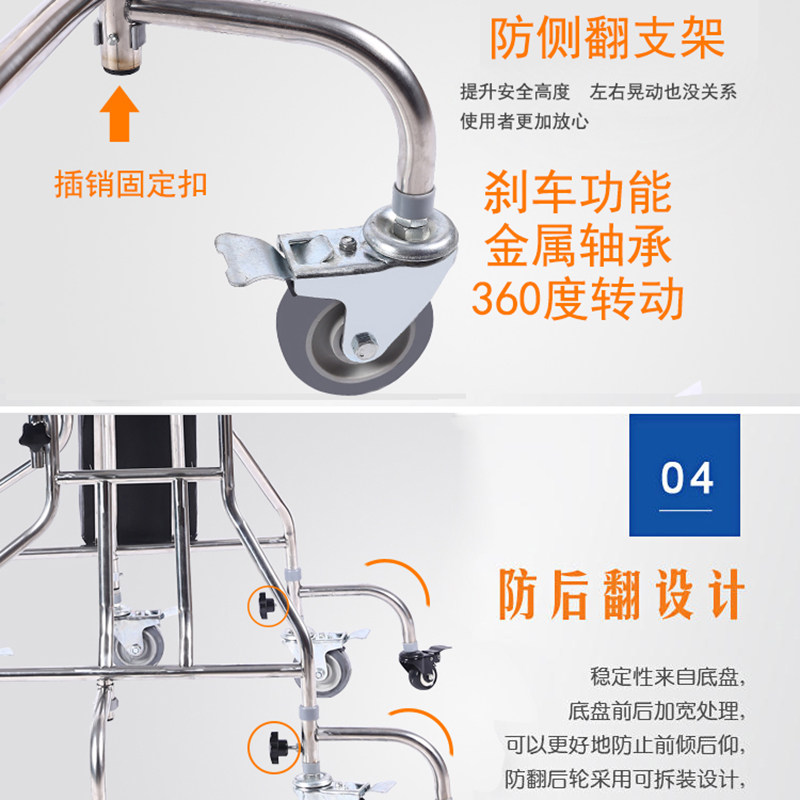 防侧翻支架

提升安全高度　左右晃动也没关系
使用者更加放心

插销固定扣

刹车功能
金属轴承
360度转动

04

防后翻设计

稳定性来自底盘，
底盘前后加宽处理，
可以更好地防止前倾后仰，
防翻后轮采用可拆装设计，