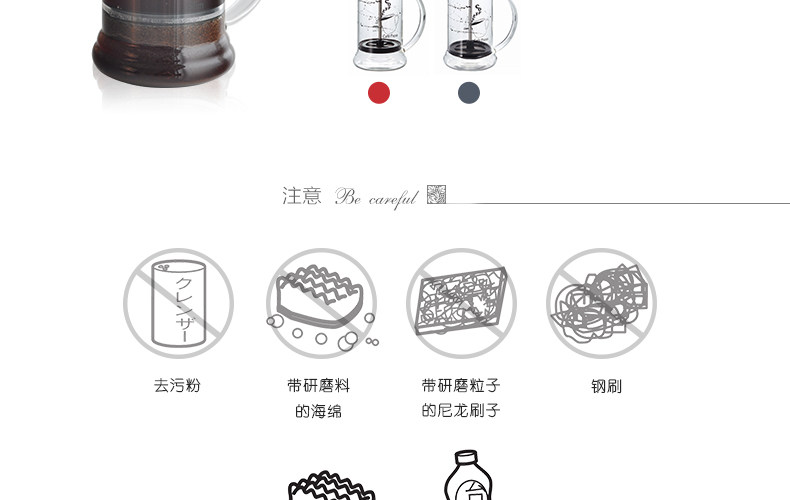 注意 Be careful

クレンザー

去污粉

带研磨料的海绵

带研磨粒子的尼龙刷子

钢刷

台