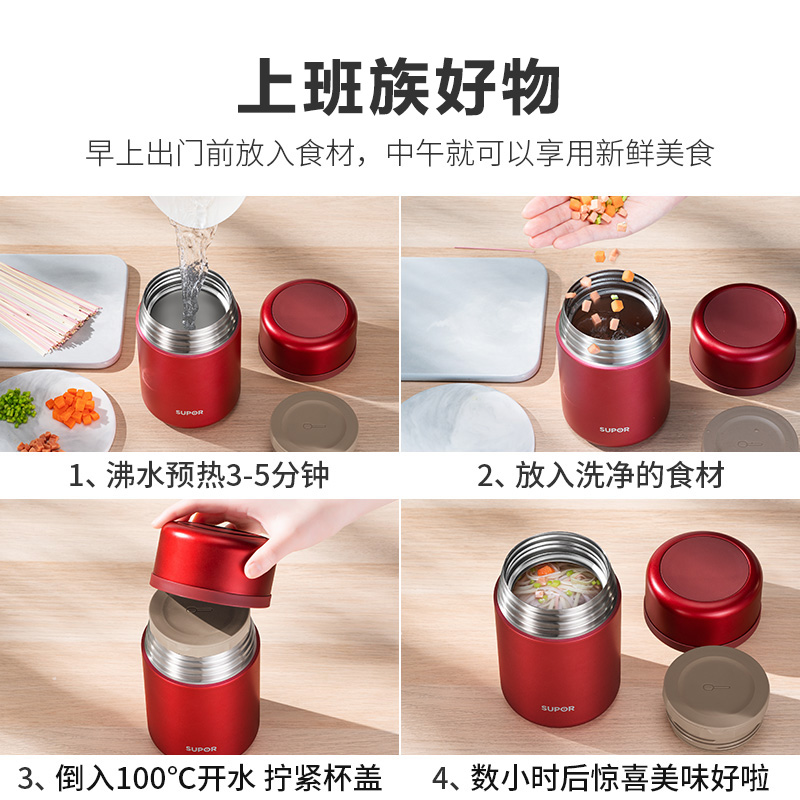 上班族好物

早上出门前放入食材，中午就可以享用新鲜美食

SUPOR

1、沸水预热3-5分钟

SUPOR

2、放入洗净的食材

SUPOR

3、倒入100°C开水 拧紧杯盖

SUPOR

4、数小时后惊喜美味好啦