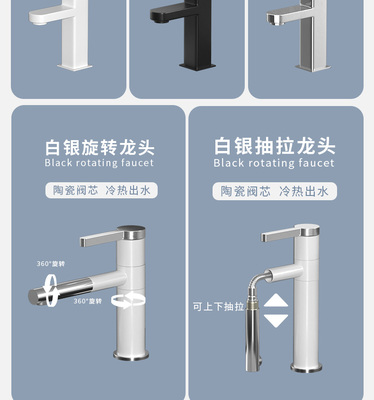 白银旋转龙头
Black rotating faucet

陶瓷阀芯 冷热出水

360°旋转

360°旋转

白银抽拉龙头
Black rotating faucet

陶瓷阀芯 冷热出水

可上下抽拉