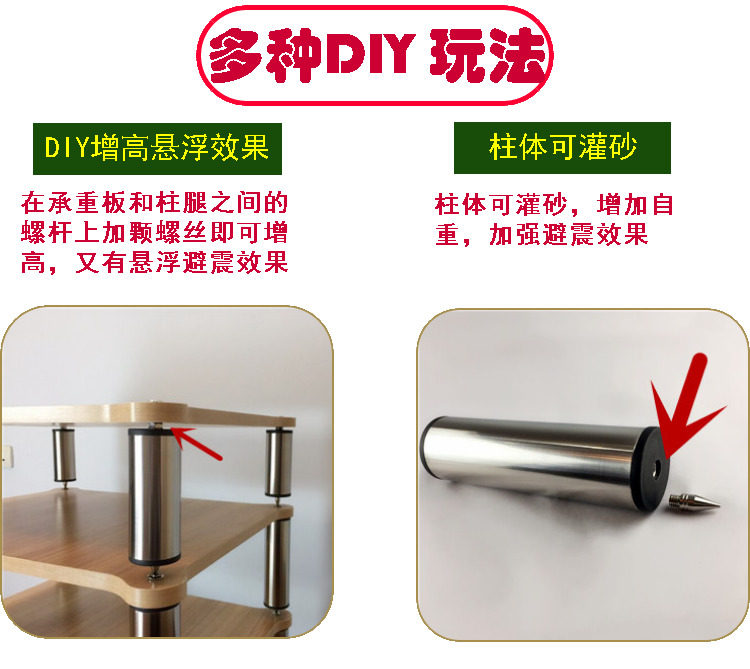 多种DIY 玩法

DIY增高悬浮效果

在承重板和柱腿之间的螺杆上加颗螺丝即可增高，又有悬浮避震效果

柱体可灌砂

柱体可灌砂，增加自重，加强避震效果