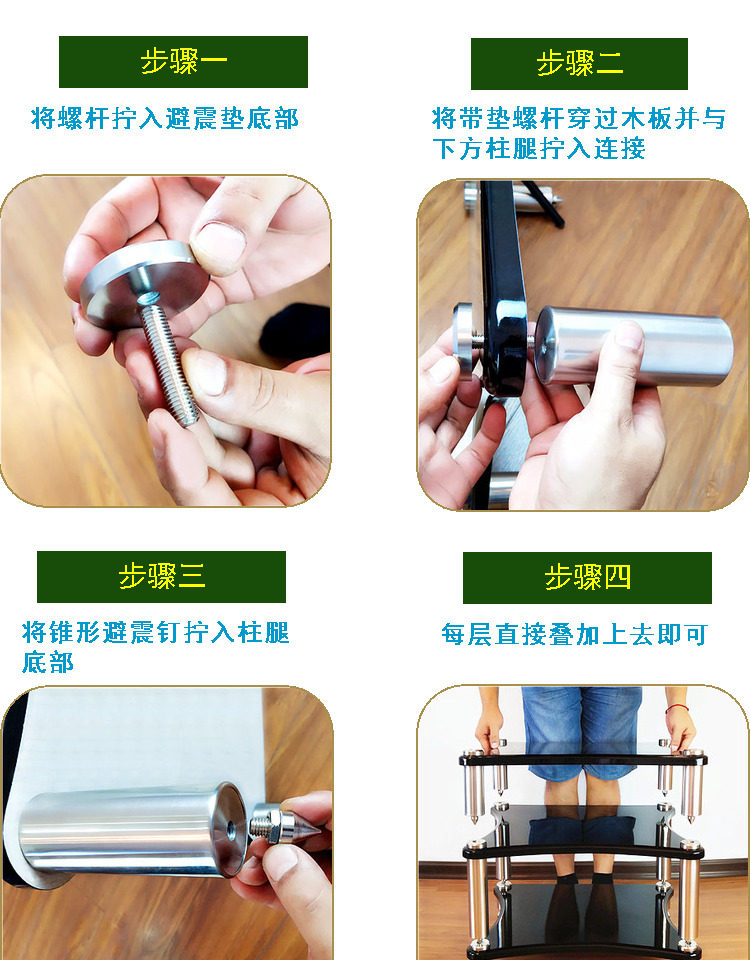 步骤一

将螺杆拧入避震垫底部

步骤二

将带垫螺杆穿过木板并与下方柱腿拧入连接

步骤三

将锥形避震钉拧入柱腿底部

步骤四

每层直接叠加上去即可