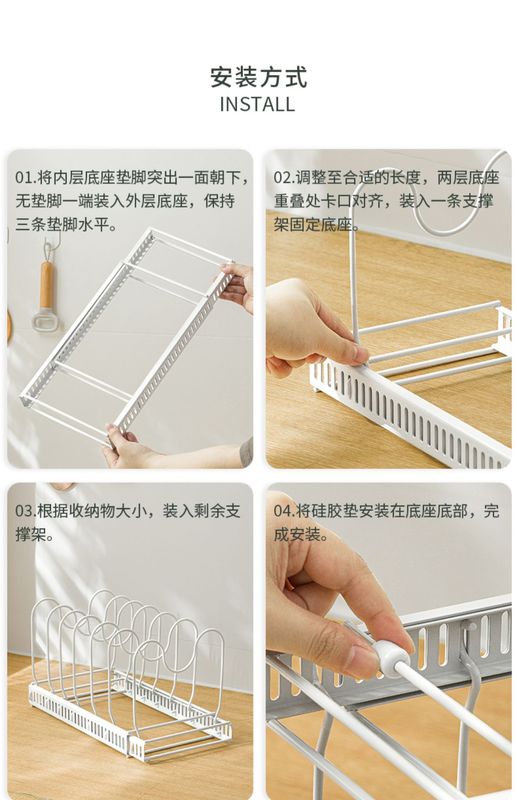 安装方式
INSTALL

01.将内层底座垫脚突出一面朝下，无垫脚一端装入外层底座，保持三条垫脚水平。

02.调整至合适的长度，两层底座重叠处卡口对齐，装入一条支撑架固定底座。

03.根据收纳物大小，装入剩余支撑架。

04.将硅胶垫安装在底座底部，完成安装。