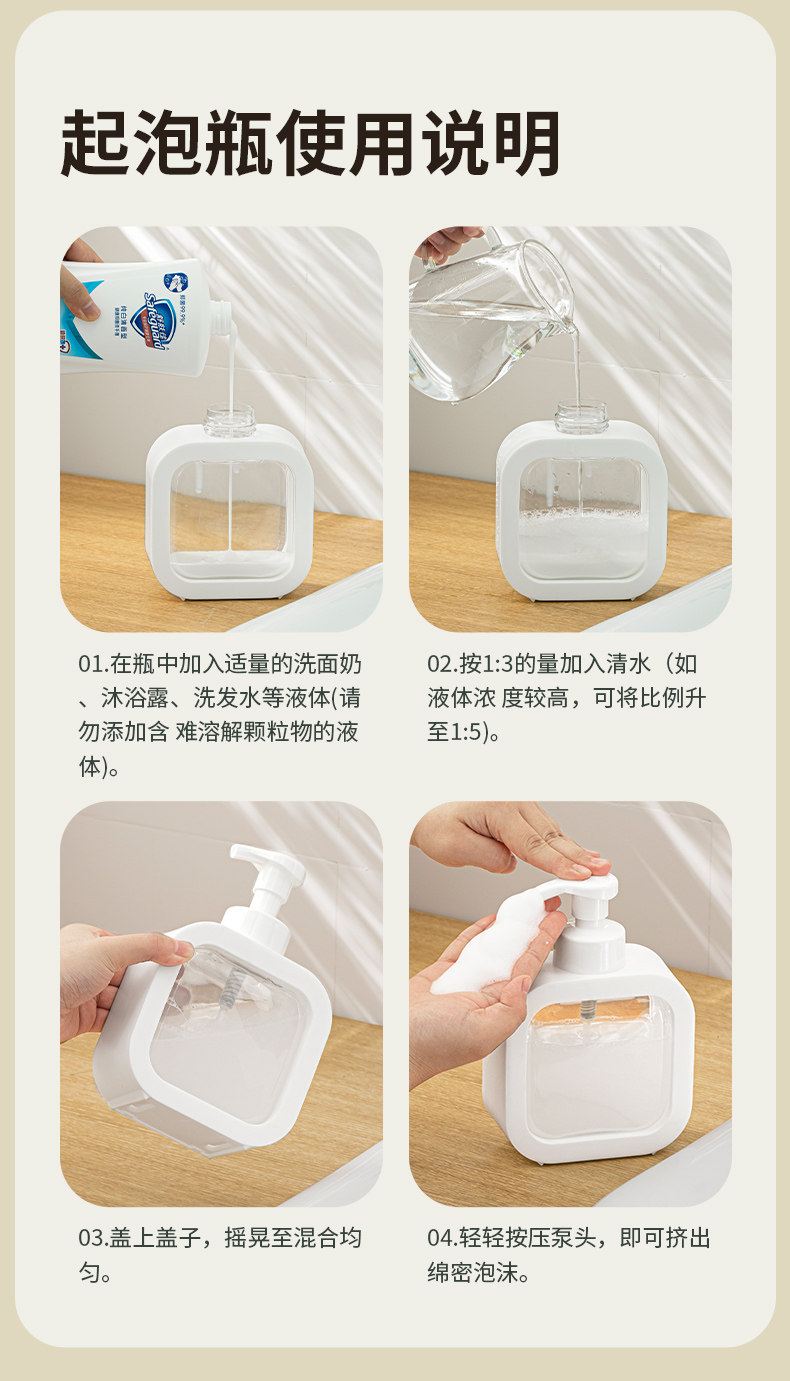 起泡瓶使用说明

Safeguard

01.在瓶中加入适量的洗面奶、沐浴露、洗发水等液体(请勿添加含 难溶解颗粒物的液体)。

02.按1:3的量加入清水（如液体浓 度较高，可将比例升至1:5)。

03.盖上盖子，摇晃至混合均匀。

04.轻轻按压泵头，即可挤出绵密泡沫。