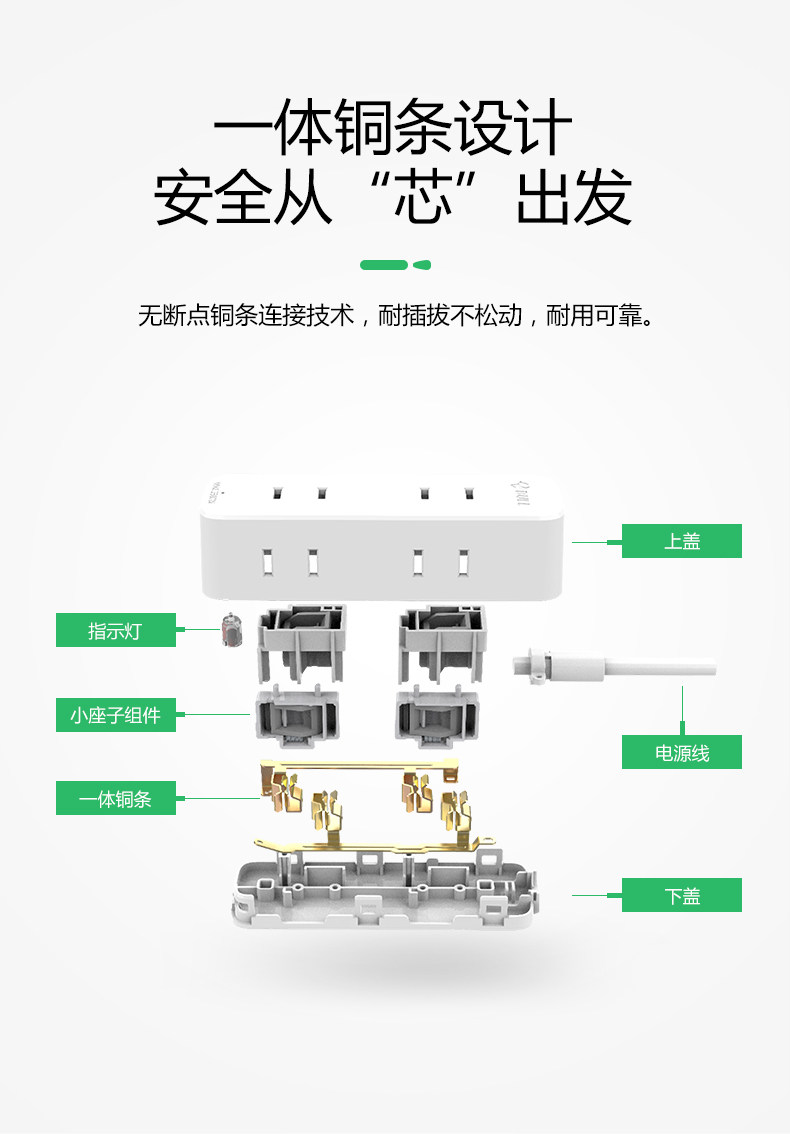 一体铜条设计
安全从“芯”出发

无断点铜条连接技术，耐插拔不松动，耐用可靠。

上盖

指示灯

小座子组件

电源线

一体铜条

下盖