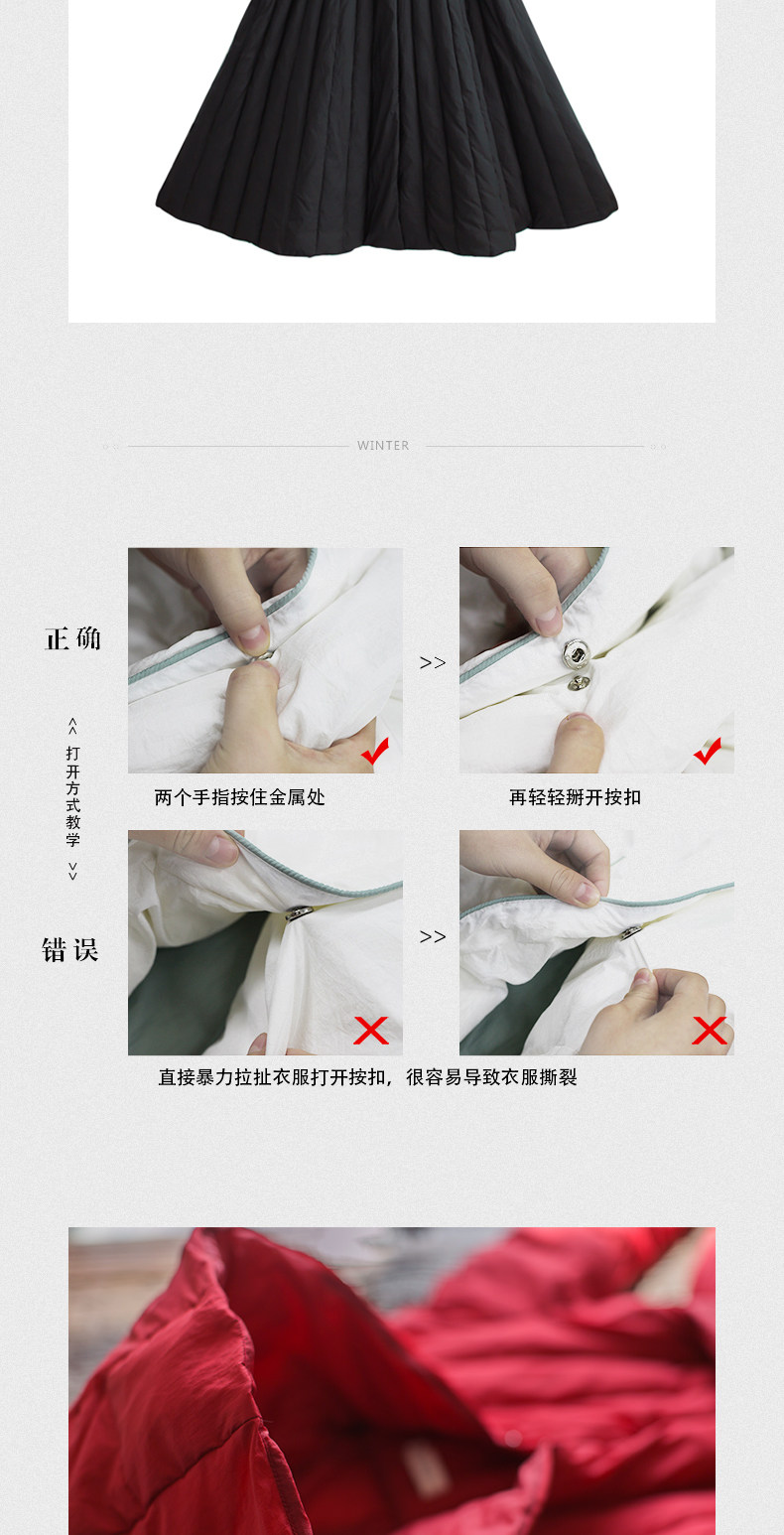 WINTER

正确

<< 打开方式教学 >>

>>

两个手指按住金属处

再轻轻掰开按扣

错误

>>

直接暴力拉扯衣服打开按扣，很容易导致衣服撕裂