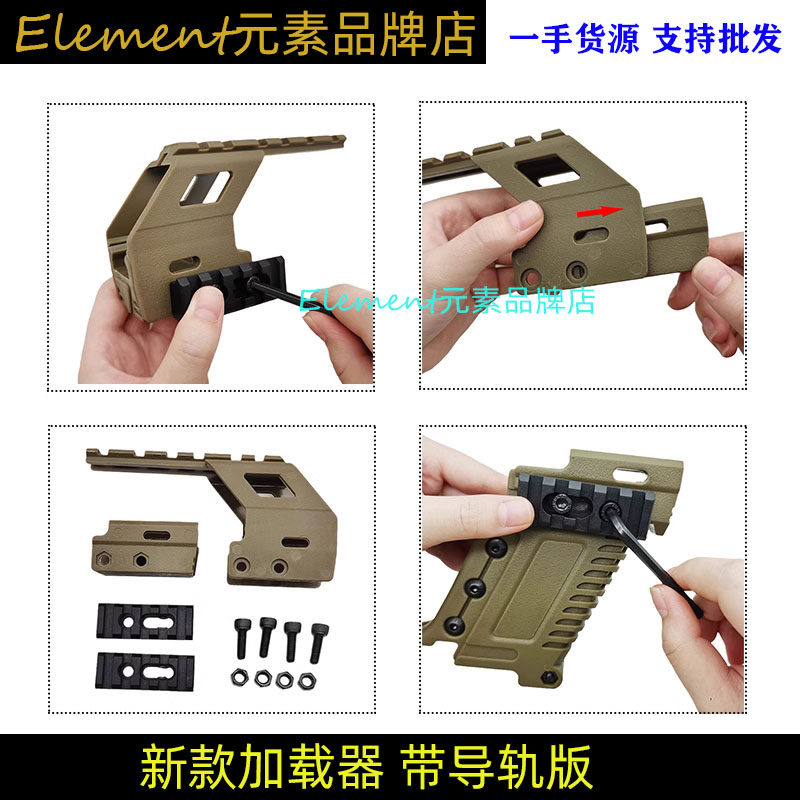 Element元素品牌店

一手货源 支持批发

Element元素品牌店

新款加载器 带导轨版