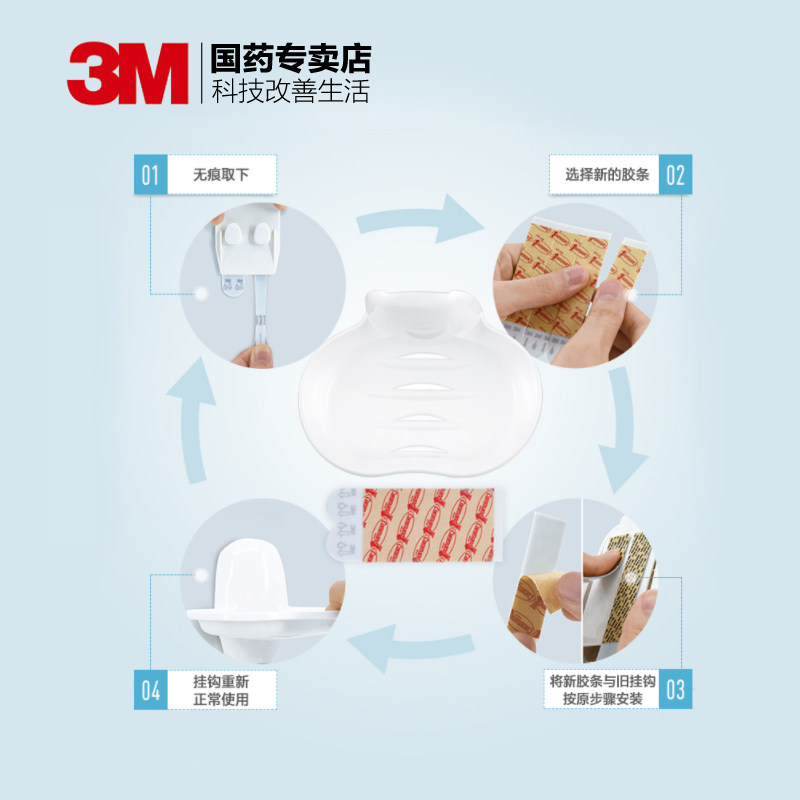 3M 国药专卖店
科技改善生活

01 无痕取下

选择新的胶条 02

04 挂钩重新正常使用

将新胶条与旧挂钩按原步骤安装 03