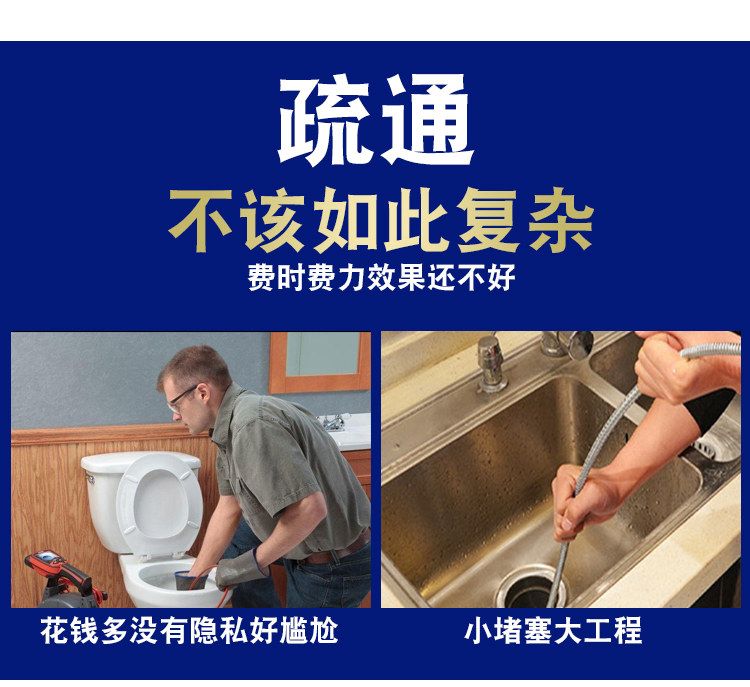 疏通
不该如此复杂
费时费力效果还不好

花钱多没有隐私好尴尬

小堵塞大工程