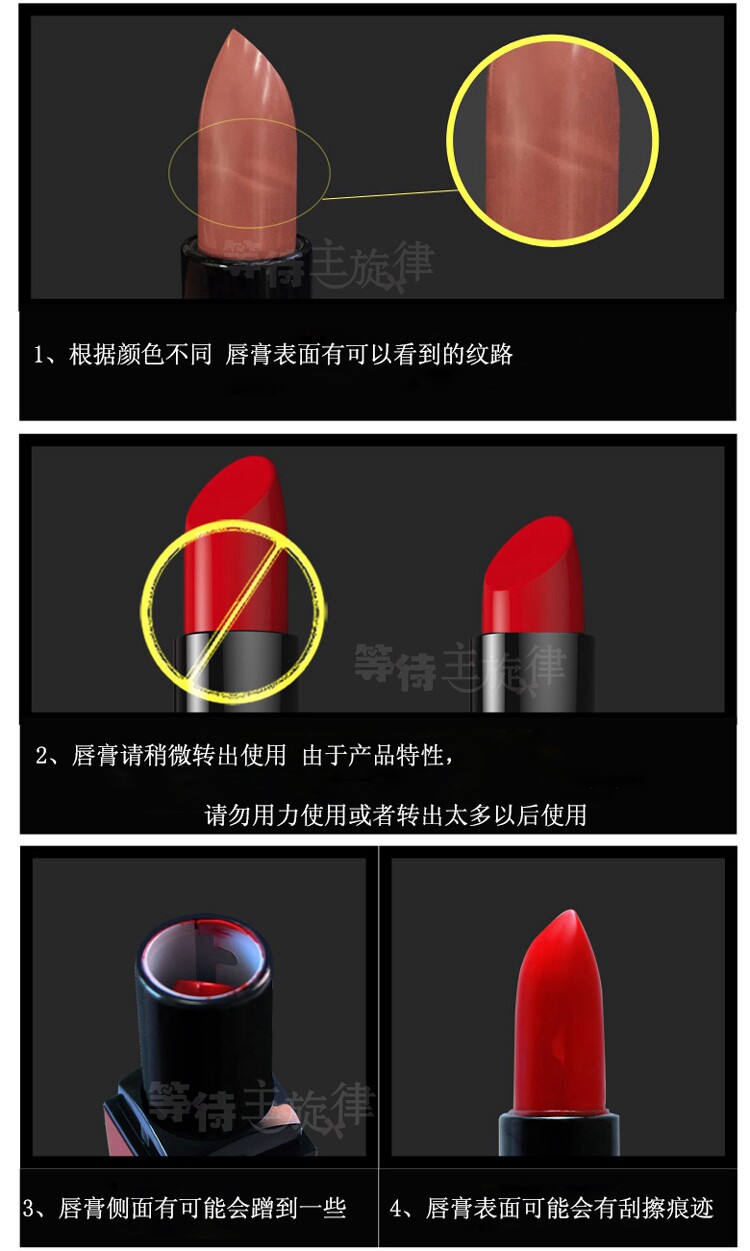 等待主旋律

1、根据颜色不同 唇膏表面有可以看到的纹路

等待主旋律

2、唇膏请稍微转出使用 由于产品特性，

请勿用力使用或者转出太多以后使用

等待主旋律

3、唇膏侧面有可能会蹭到一些

4、唇膏表面可能会有刮擦痕迹