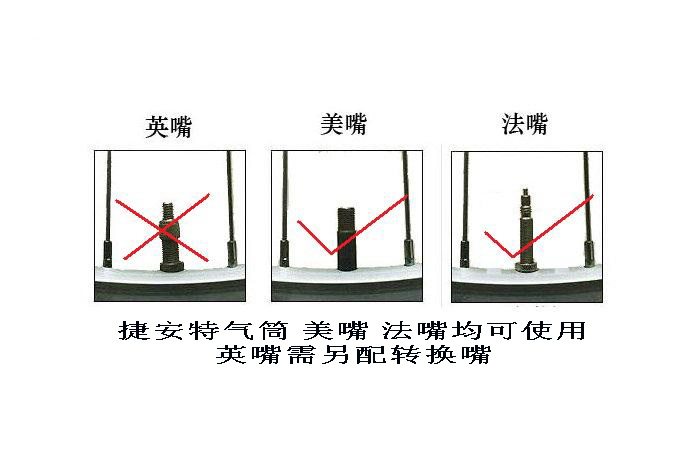 英嘴 美嘴 法嘴

捷安特气筒 美嘴 法嘴均可使用
英嘴需另配转换嘴