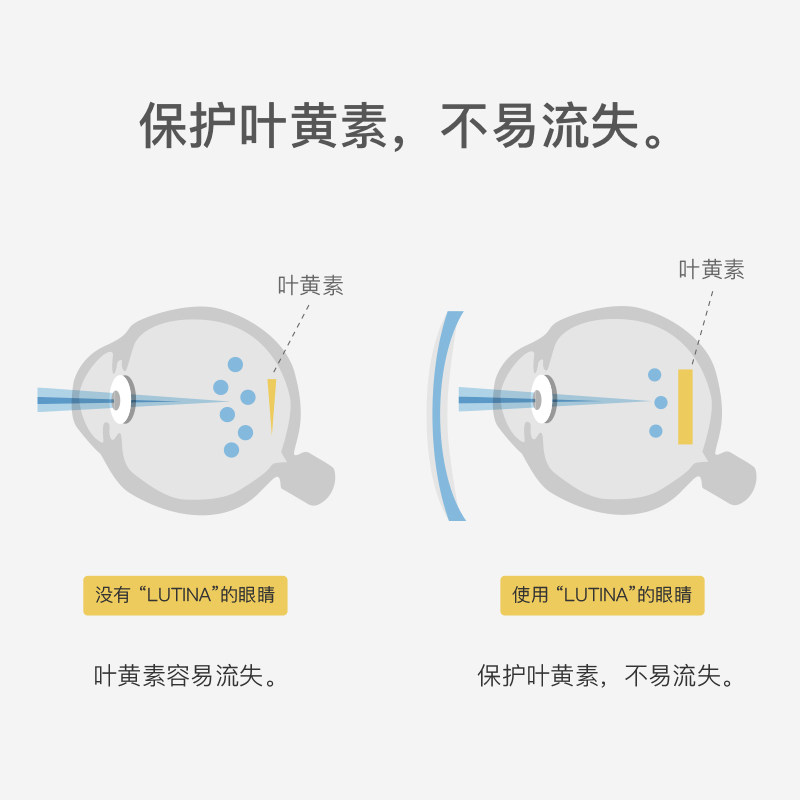 保护叶黄素，不易流失。

叶黄素

没有“LUTINA”的眼睛

叶黄素容易流失。

叶黄素

使用“LUTINA”的眼睛

保护叶黄素，不易流失。