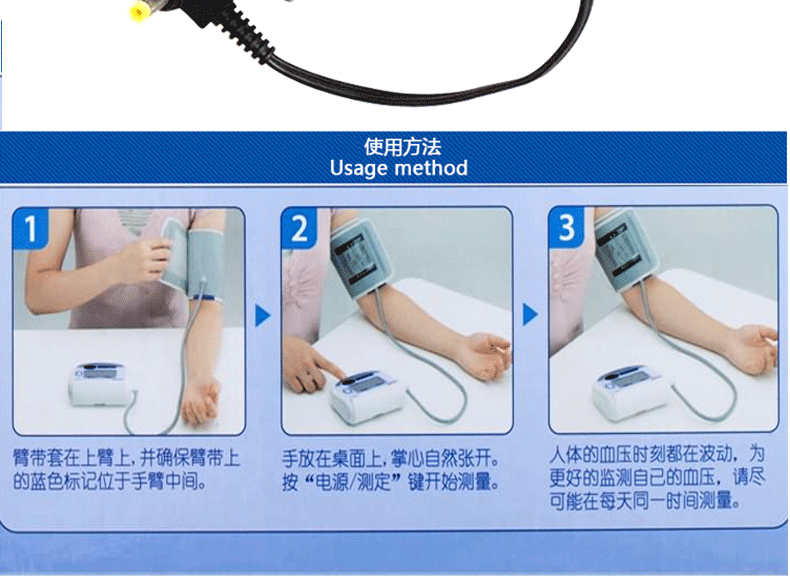 使用方法
Usage method

1

臂带套在上臂上，并确保臂带上的蓝色标记位于手臂中间。

2

手放在桌面上，掌心自然张开。按“电源/测定”键开始测量。

3

人体的血压时刻都在波动，为更好的监测自己的血压，请尽可能在每天同一时间测量。