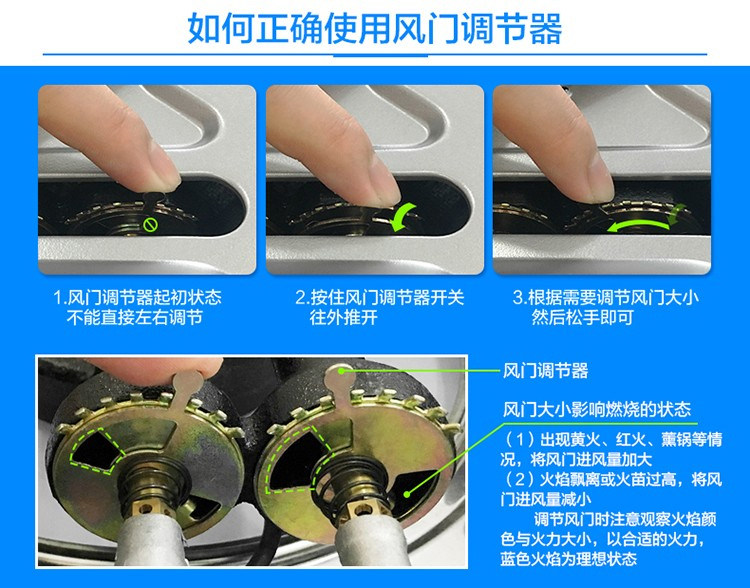 如何正确使用风门调节器

1.风门调节器起初状态不能直接左右调节

2.按住风门调节器开关往外推开

3.根据需要调节风门大小然后松手即可

风门调节器

风门大小影响燃烧的状态

（1）出现黄火、红火、薰锅等情况，将风门进风量加大
（2）火焰飘离或火苗过高，将风门进风量减小

调节风门时注意观察火焰颜色与火力大小，以合适的火力，蓝色火焰为理想状态