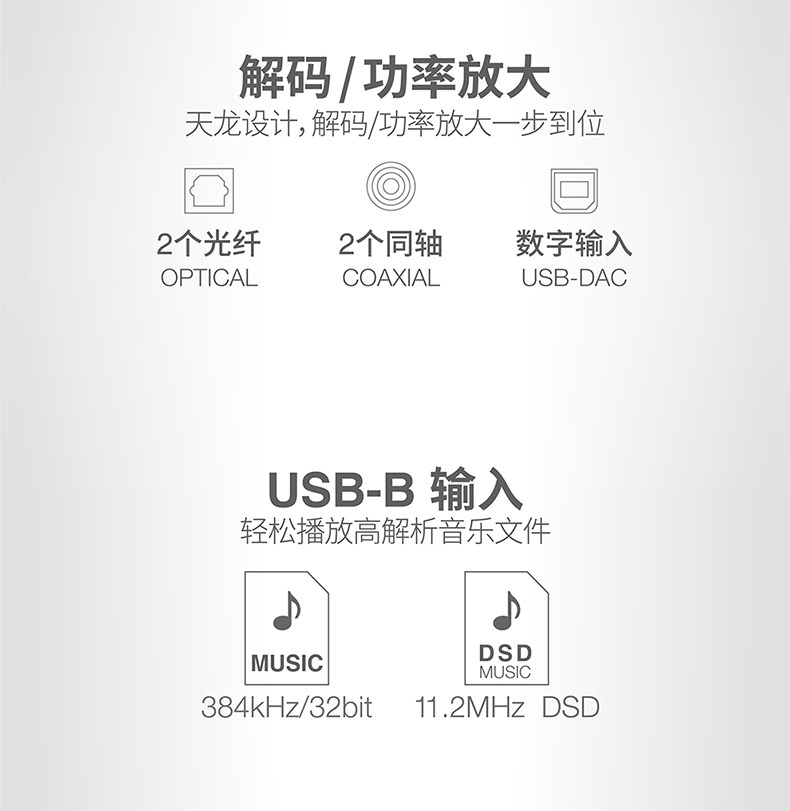 解码/功率放大
天龙设计,解码/功率放大一步到位

2个光纤
OPTICAL

2个同轴
COAXIAL

数字输入
USB-DAC

USB-B 输入
轻松播放高解析音乐文件

MUSIC
384kHz/32bit

DSD
MUSIC
11.2MHz DSD