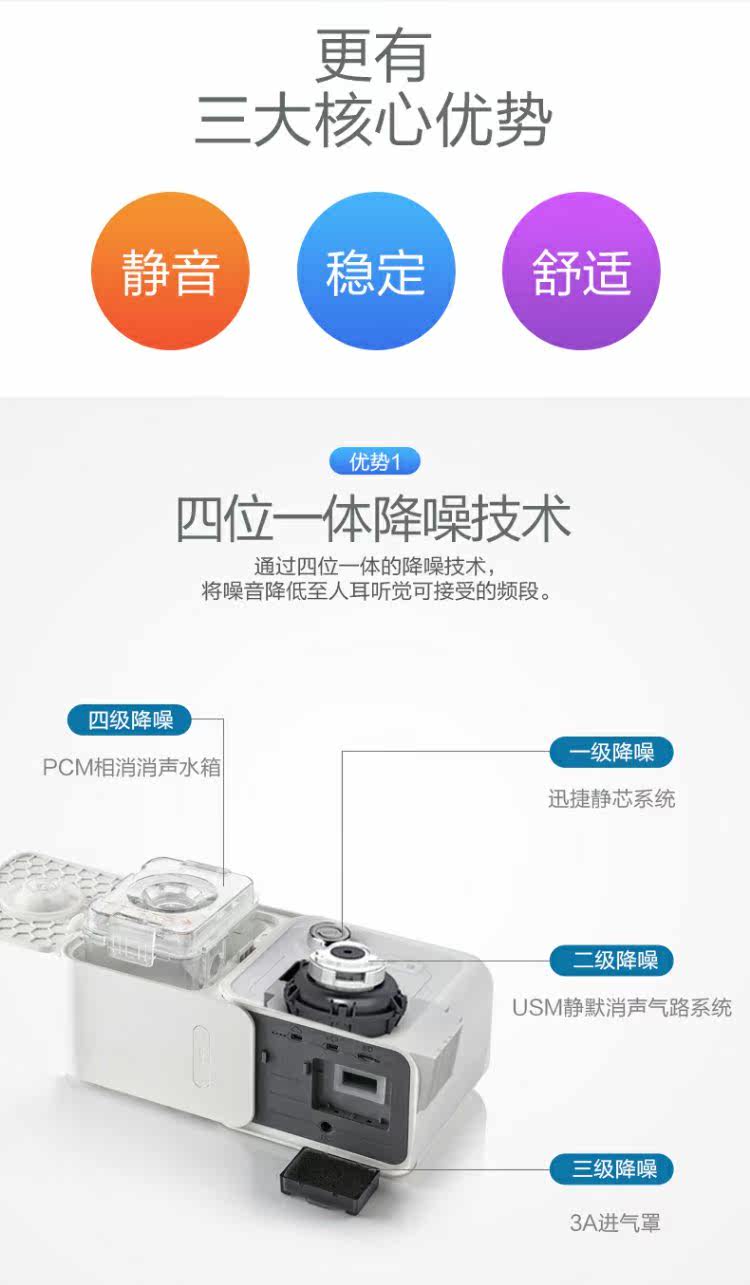 更有
三大核心优势

静音

稳定

舒适

优势1

四位一体降噪技术

通过四位一体的降噪技术，
将噪音降低至人耳听觉可接受的频段。

四级降噪
PCM相消消声水箱

一级降噪
迅捷静芯系统

二级降噪
USM静默消声气路系统

三级降噪
3A进气罩