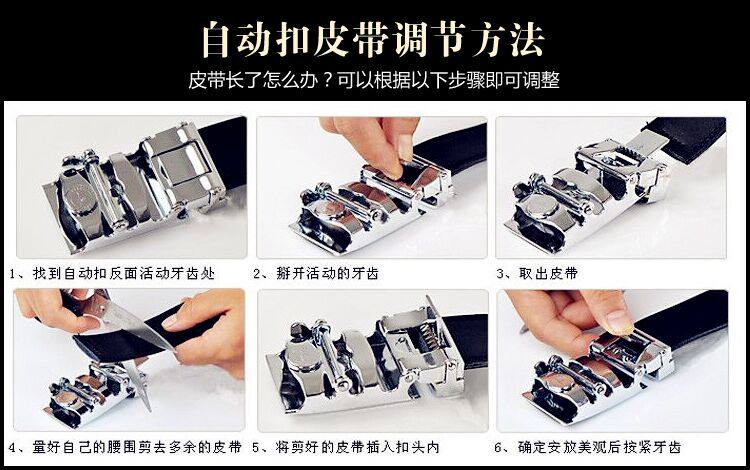 自动扣皮带调节方法

皮带长了怎么办？可以根据以下步骤即可调整

1、找到自动扣反面活动牙齿处

2、掰开活动的牙齿

3、取出皮带

4、量好自己的腰围剪去多余的皮带

5、将剪好的皮带插入扣头内

6、确定安放美观后按紧牙齿