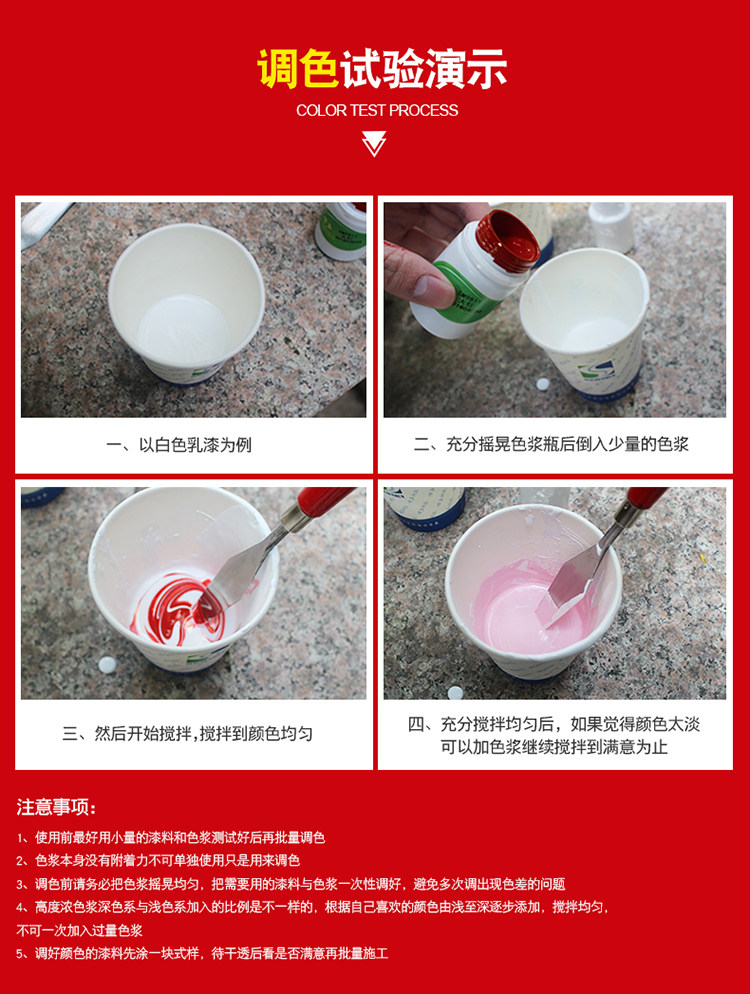 调色试验演示
COLOR TEST PROCESS

一、以白色乳漆为例

二、充分摇晃色浆瓶后倒入少量的色浆

三、然后开始搅拌，搅拌到颜色均匀

四、充分搅拌均匀后，如果觉得颜色太淡可以加色浆继续搅拌到满意为止

注意事项:

1、使用前最好用小量的漆料和色浆测试好后再批量调色
2、色浆本身没有附着力不可单独使用只是用来调色
3、调色前请务必把色浆摇晃均匀，把需要用的漆料与色浆一次性调好，避免多次调出现色差的问题
4、高度浓色浆深色系与浅色系加入的比例是不一样的，根据自己喜欢的颜色由浅至深逐步添加，搅拌均匀，不可一次加入过量色浆
5、调好颜色的漆料先涂一块式样，待干透后看是否满意再批量施工