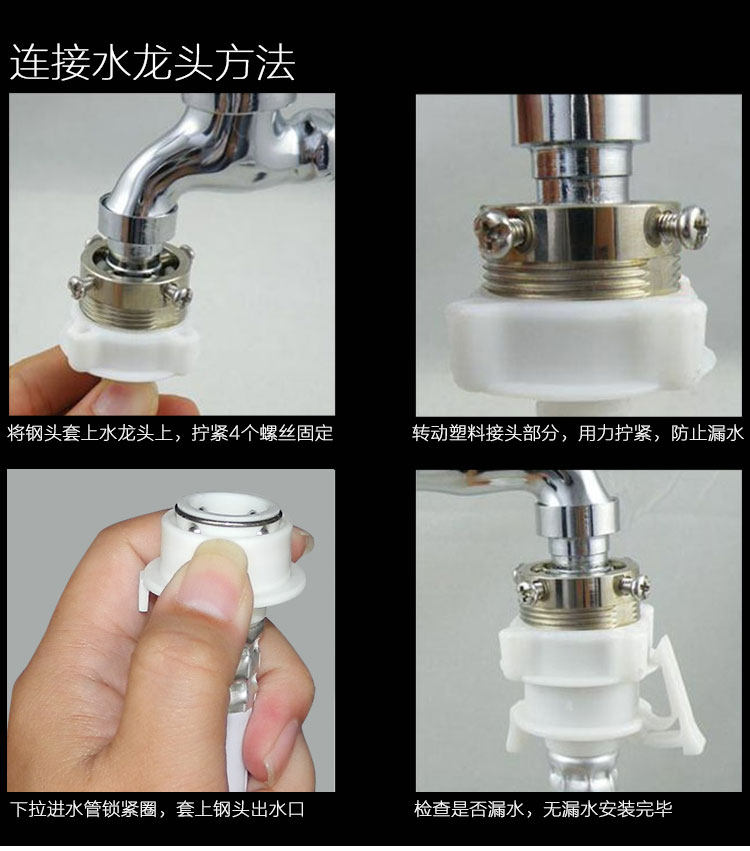 连接水龙头方法

将钢头套上水龙头上，拧紧4个螺丝固定

转动塑料接头部分，用力拧紧，防止漏水

下拉进水管锁紧圈，套上钢头出水口

检查是否漏水，无漏水安装完毕