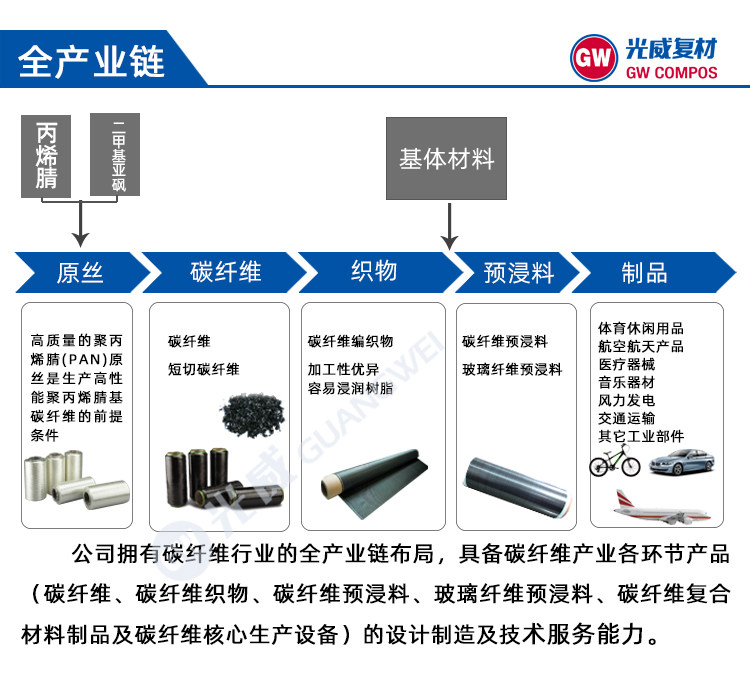 全产业链

GW 光威复材
GW COMPOS

丙烯腈

二甲基亚砜

基体材料

原丝

碳纤维

织物

预浸料

制品

高质量的聚丙烯腈(PAN)原丝是生产高性能聚丙烯腈基碳纤维的前提条件

碳纤维
短切碳纤维

碳纤维编织物
加工性优异
容易浸润树脂

碳纤维预浸料
玻璃纤维预浸料

体育休闲用品
航空航天产品
医疗器械
音乐器材
风力发电
交通运输
其它工业部件

光威 GUANGWEI

公司拥有碳纤维行业的全产业链布局，具备碳纤维产业各环节产品（碳纤维、碳纤维织物、碳纤维预浸料、玻璃纤维预浸料、碳纤维复合材料制品及碳纤维核心生产设备）的设计制造及技术服务能力。