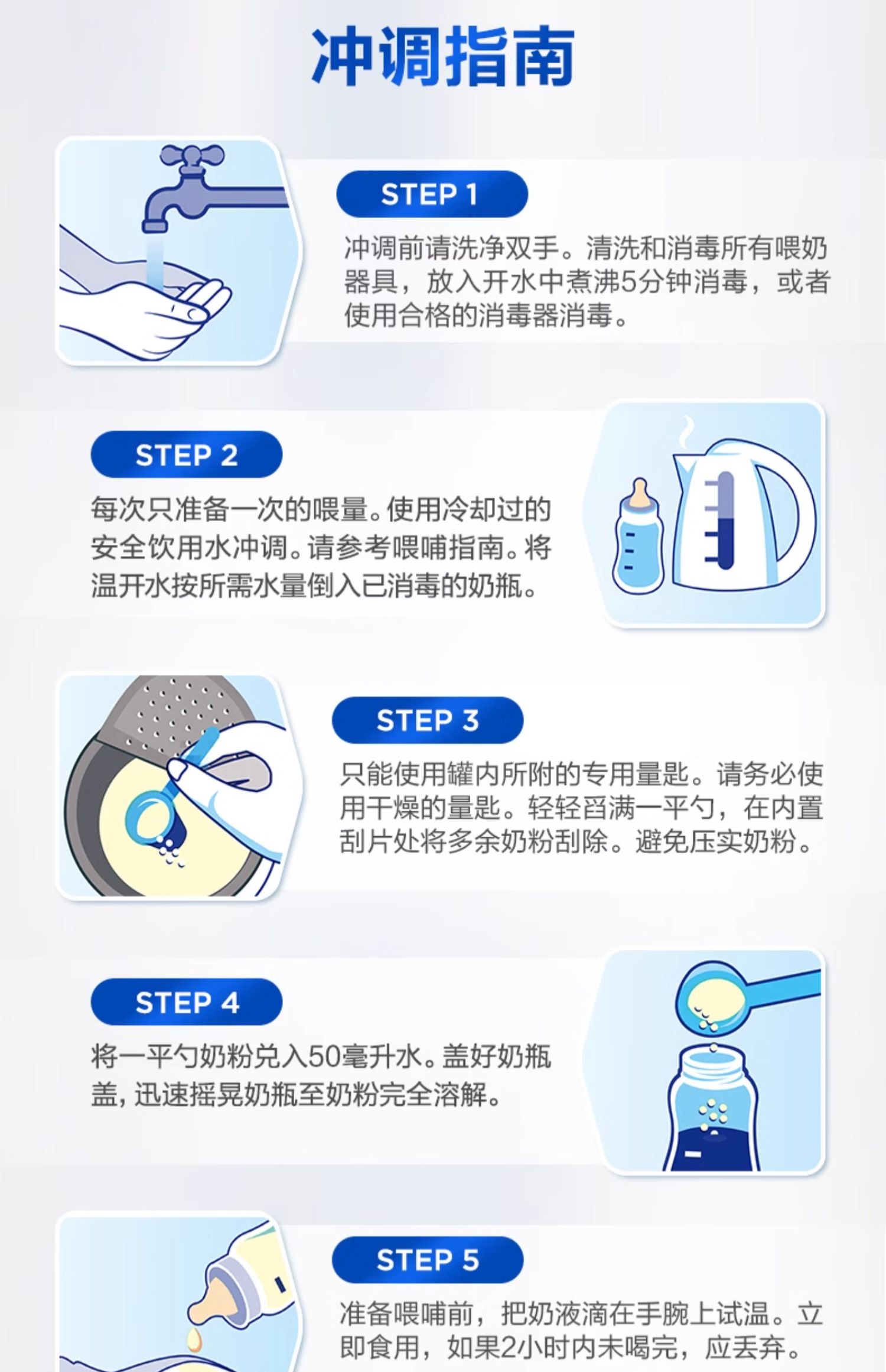 冲调指南

STEP 1

冲调前请洗净双手。清洗和消毒所有喂奶器具，放入开水中煮沸5分钟消毒，或者使用合格的消毒器消毒。

STEP 2

每次只准备一次的喂量。使用冷却过的安全饮用水冲调。请参考喂哺指南。将温开水按所需水量倒入已消毒的奶瓶。

STEP 3

只能使用罐内所附的专用量匙。请务必使用干燥的量匙。轻轻舀满一平勺，在内置刮片处将多余奶粉刮除。避免压实奶粉。

STEP 4

将一平勺奶粉兑入50毫升水。盖好奶瓶盖，迅速摇晃奶瓶至奶粉完全溶解。

STEP 5

准备喂哺前，把奶液滴在手腕上试温。立即食用，如果2小时内未喝完，应丢弃。