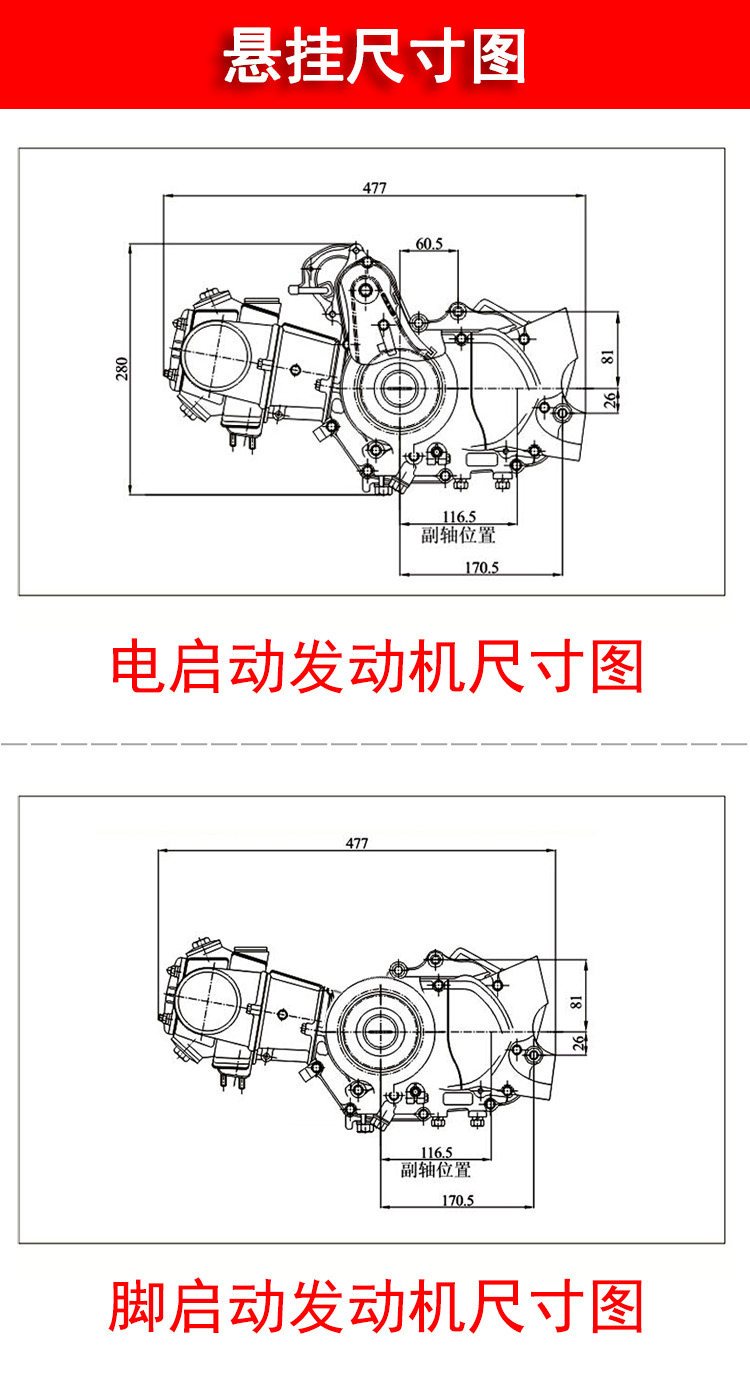 悬挂尺寸图

477
60.5
280
81
26
116.5
副轴位置
170.5

电启动发动机尺寸图

477
81
26
116.5
副轴位置
170.5

脚启动发动机尺寸图