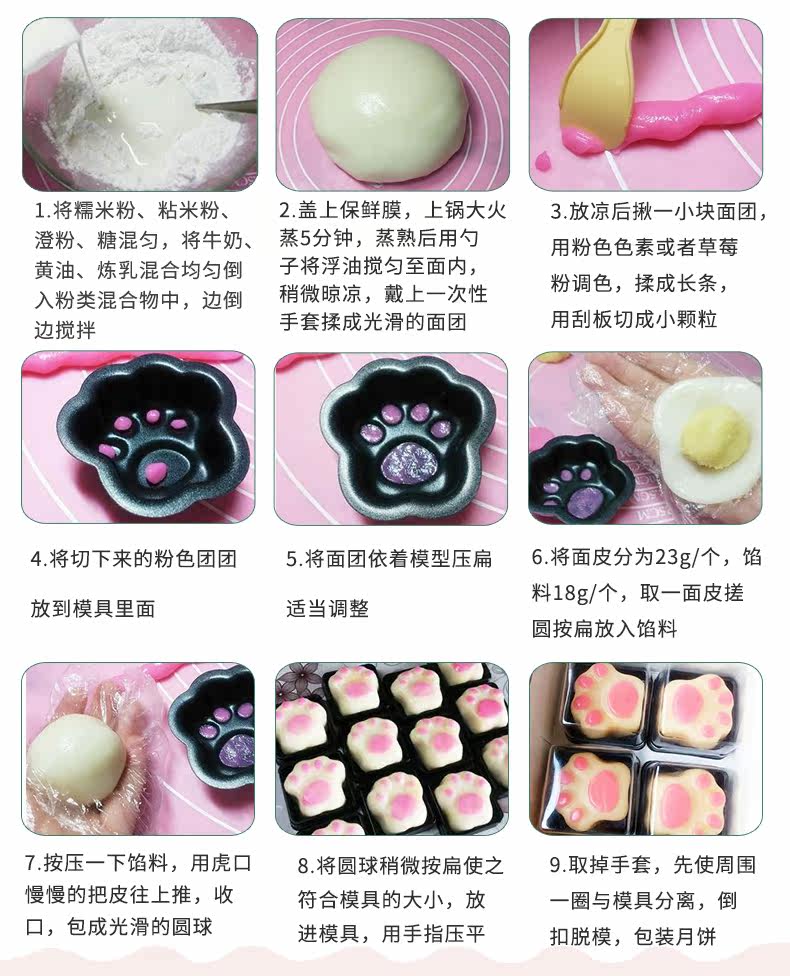 1.将糯米粉、粘米粉、澄粉、糖混匀，将牛奶、黄油、炼乳混合均匀倒入粉类混合物中，边倒边搅拌

2.盖上保鲜膜，上锅大火蒸5分钟，蒸熟后用勺子将浮油搅匀至面内，稍微晾凉，戴上一次性手套揉成光滑的面团

3.放凉后揪一小块面团，用粉色色素或者草莓粉调色，揉成长条，用刮板切成小颗粒

4.将切下来的粉色团团

放到模具里面

5.将面团依着模型压扁

适当调整

6.将面皮分为23g/个，馅料18g/个，取一面皮搓圆按扁放入馅料

7.按压一下馅料，用虎口慢慢的把皮往上推，收口，包成光滑的圆球

8.将圆球稍微按扁使之符合模具的大小，放进模具，用手指压平

9.取掉手套，先使周围一圈与模具分离，倒扣脱模，包装月饼