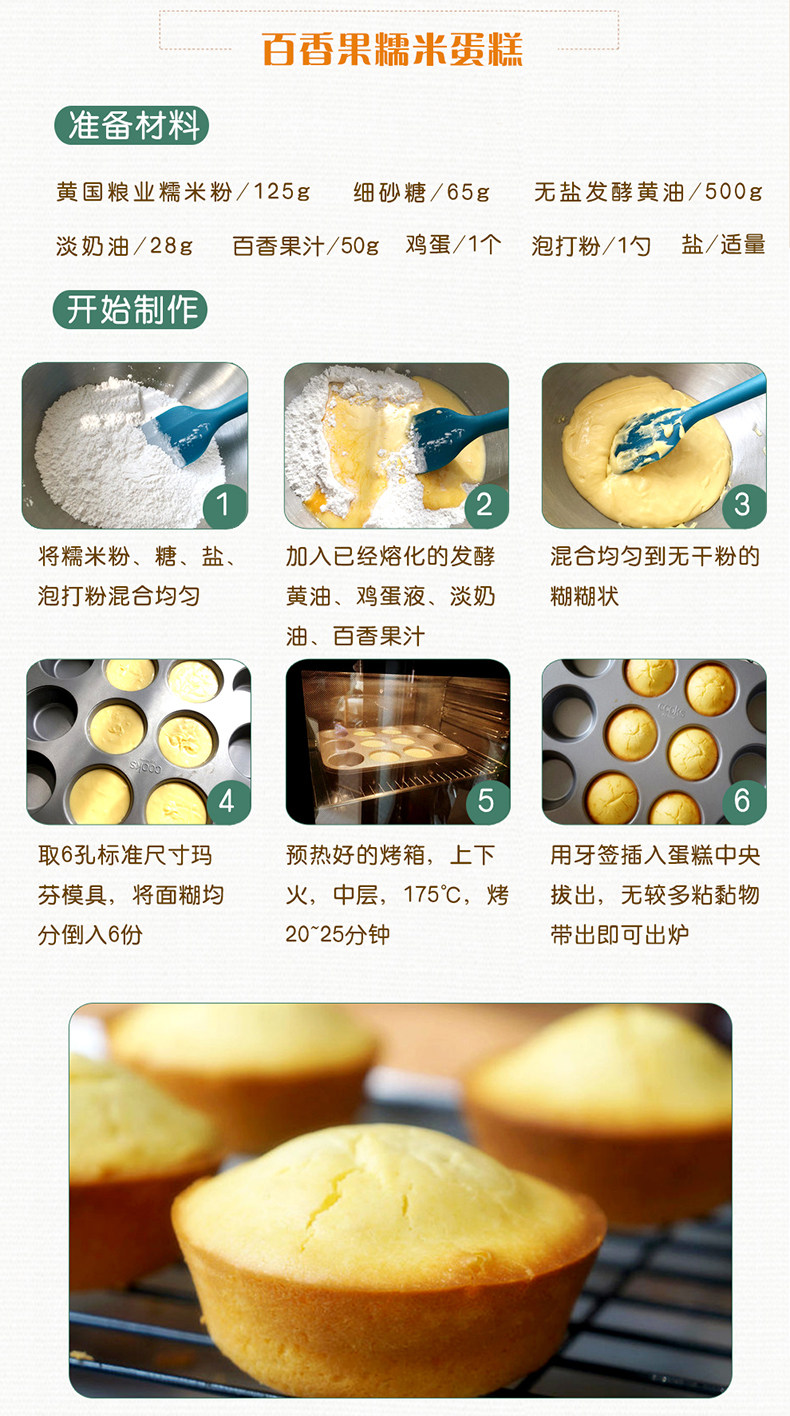 百香果糯米蛋糕

准备材料

黄国粮业糯米粉/125g 细砂糖/65g 无盐发酵黄油/500g

淡奶油/28g 百香果汁/50g 鸡蛋/1个 泡打粉/1勺 盐/适量

开始制作

1

将糯米粉、糖、盐、泡打粉混合均匀

2

加入已经熔化的发酵黄油、鸡蛋液、淡奶油、百香果汁

3

混合均匀到无干粉的糊糊状

4

取6孔标准尺寸玛芬模具，将面糊均分倒入6份

5

预热好的烤箱，上下火，中层，175℃，烤20~25分钟

6

用牙签插入蛋糕中央拔出，无较多粘黏物带出即可出炉