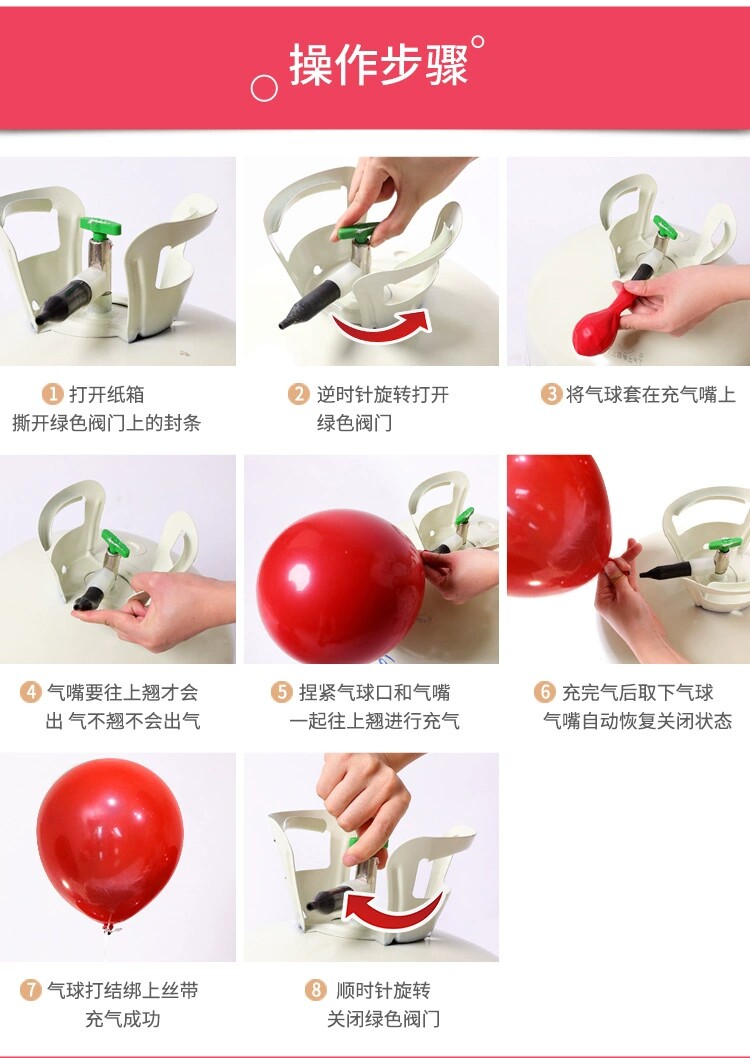 操作步骤

1 打开纸箱
撕开绿色阀门上的封条

2 逆时针旋转打开
绿色阀门

3 将气球套在充气嘴上

4 气嘴要往上翘才会
出 气不翘不会出气

5 捏紧气球口和气嘴
一起往上翘进行充气

6 充完气后取下气球
气嘴自动恢复关闭状态

7 气球打结绑上丝带
充气成功

8 顺时针旋转
关闭绿色阀门