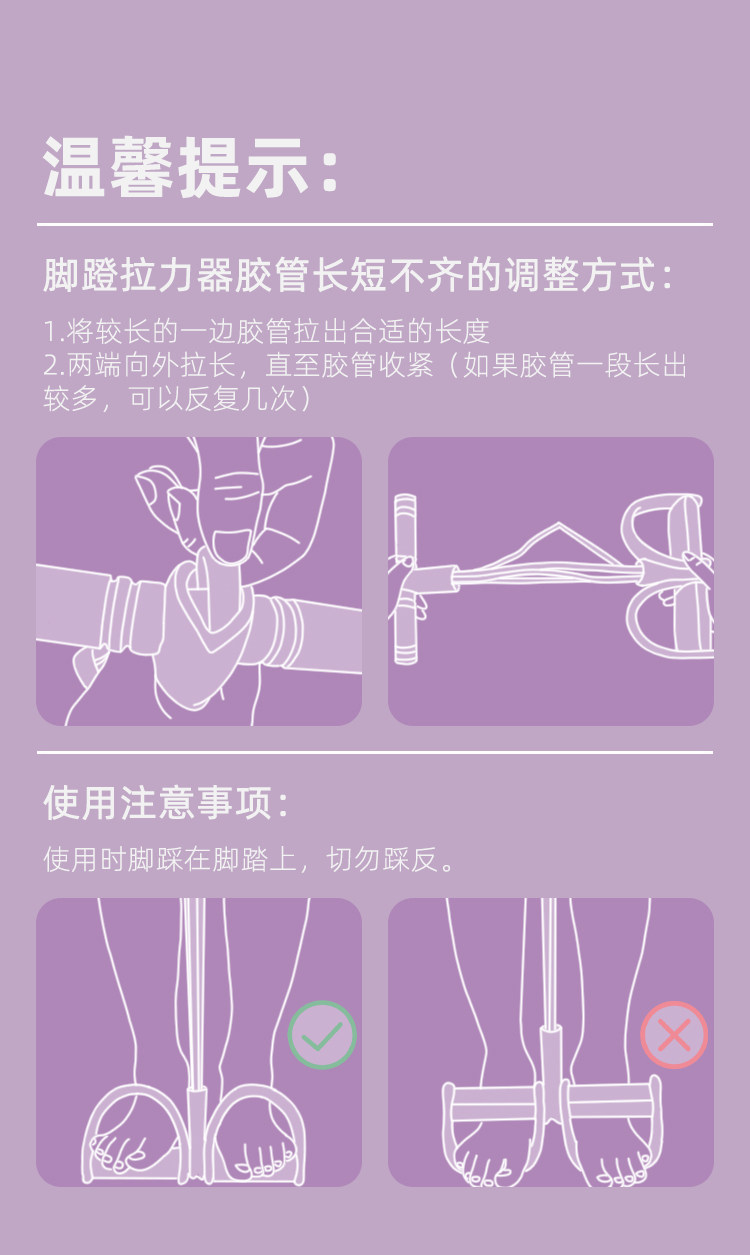 温馨提示:

脚蹬拉力器胶管长短不齐的调整方式:

1.将较长的一边胶管拉出合适的长度
2.两端向外拉长，直至胶管收紧（如果胶管一段长出较多，可以反复几次）

使用注意事项:

使用时脚踩在脚踏上，切勿踩反。