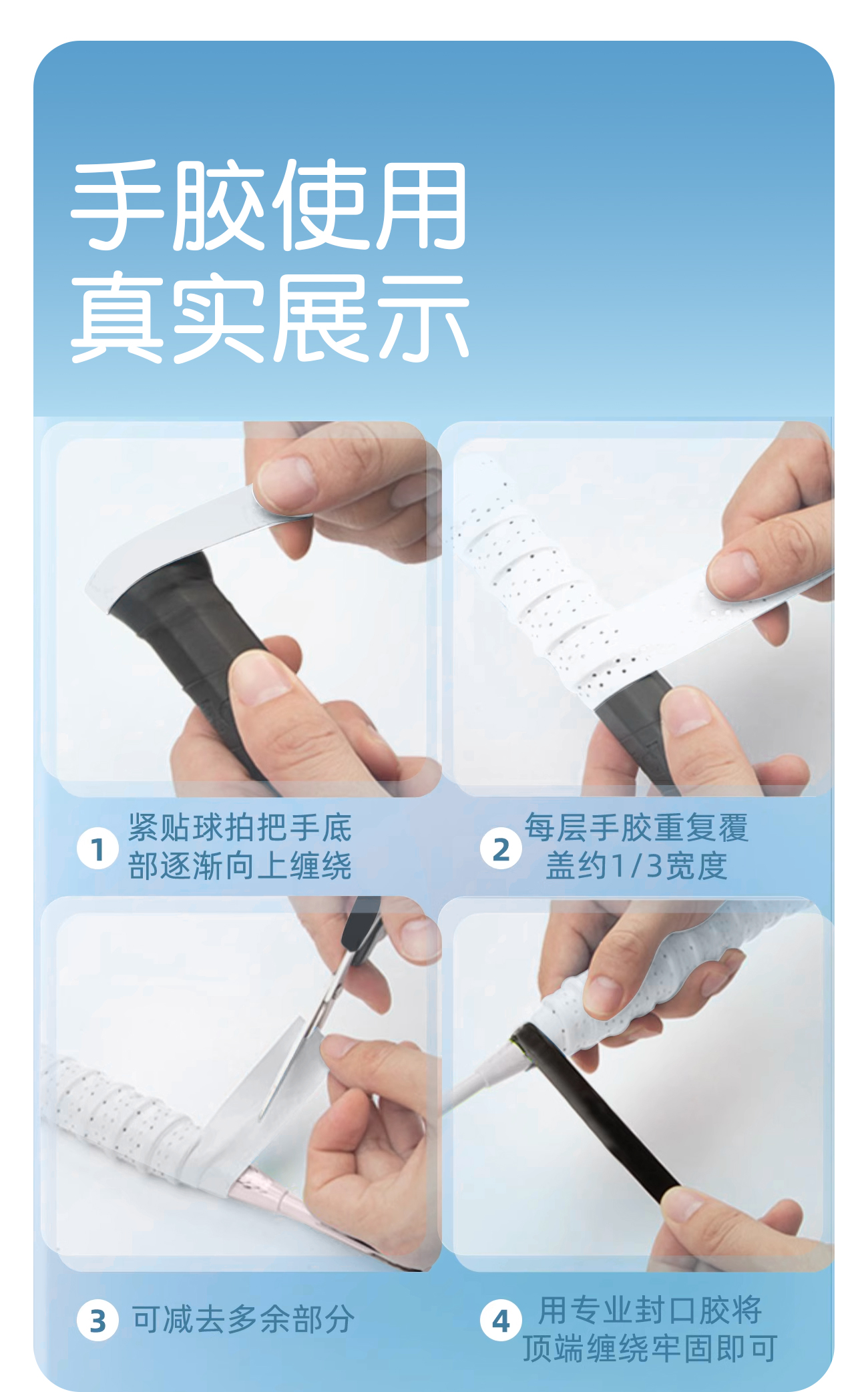 手胶使用
真实展示

1 紧贴球拍把手底部逐渐向上缠绕

2 每层手胶重复覆盖约1/3宽度

3 可减去多余部分

4 用专业封口胶将顶端缠绕牢固即可