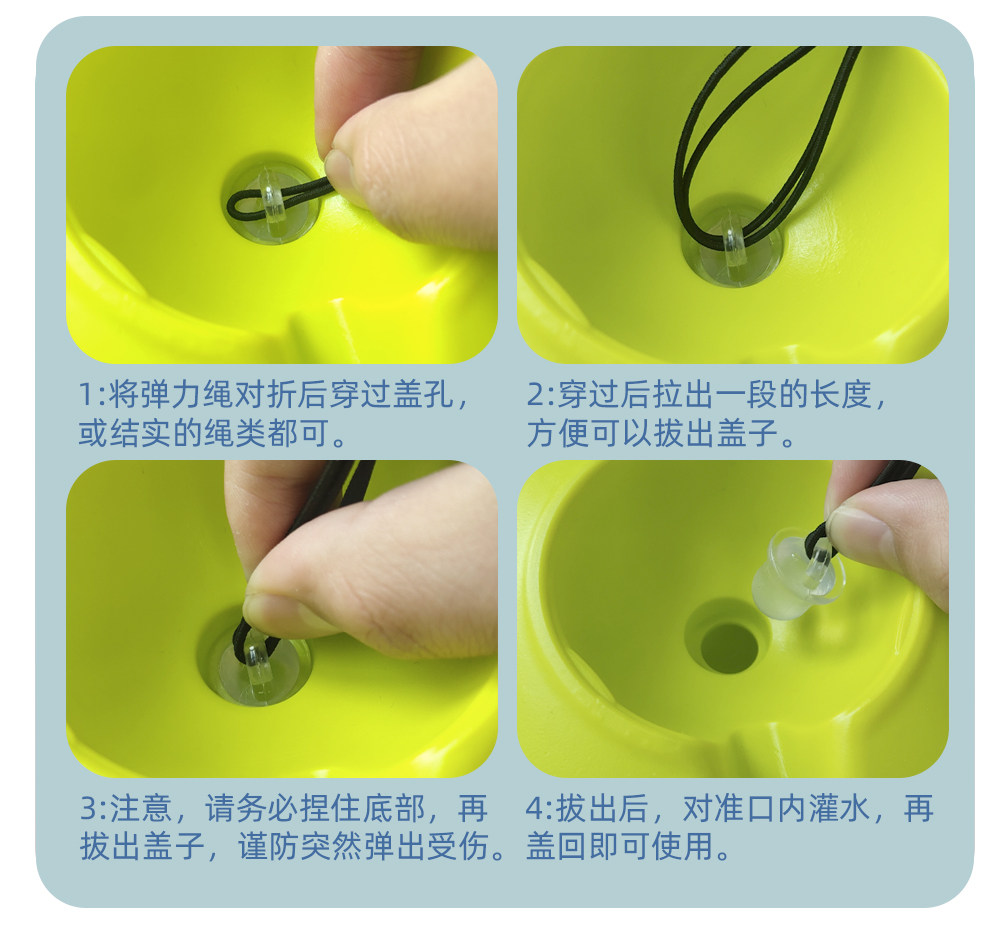 1:将弹力绳对折后穿过盖孔，或结实的绳类都可。

2:穿过后拉出一段的长度，方便可以拔出盖子。

3:注意，请务必捏住底部，再拔出盖子，谨防突然弹出受伤。

4:拔出后，对准口内灌水，再盖回即可使用。