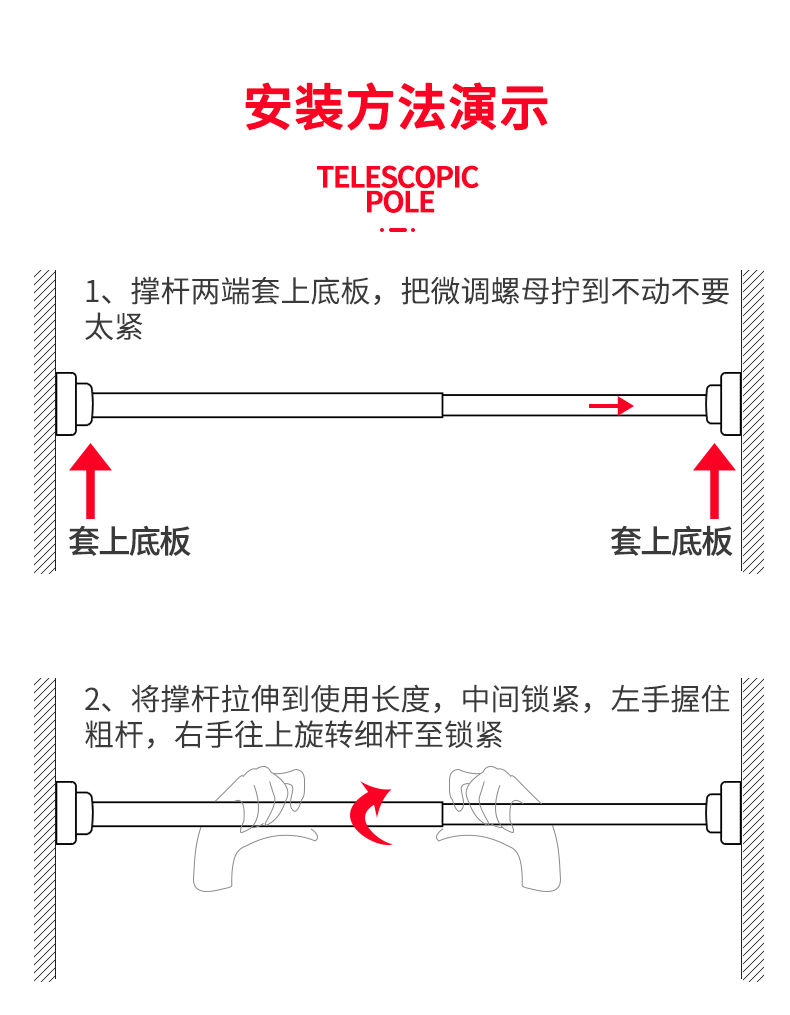 安装方法演示

TELESCOPIC POLE

1、撑杆两端套上底板，把微调螺母拧到不动不要太紧

套上底板

套上底板

2、将撑杆拉伸到使用长度，中间锁紧，左手握住粗杆，右手往上旋转细杆至锁紧