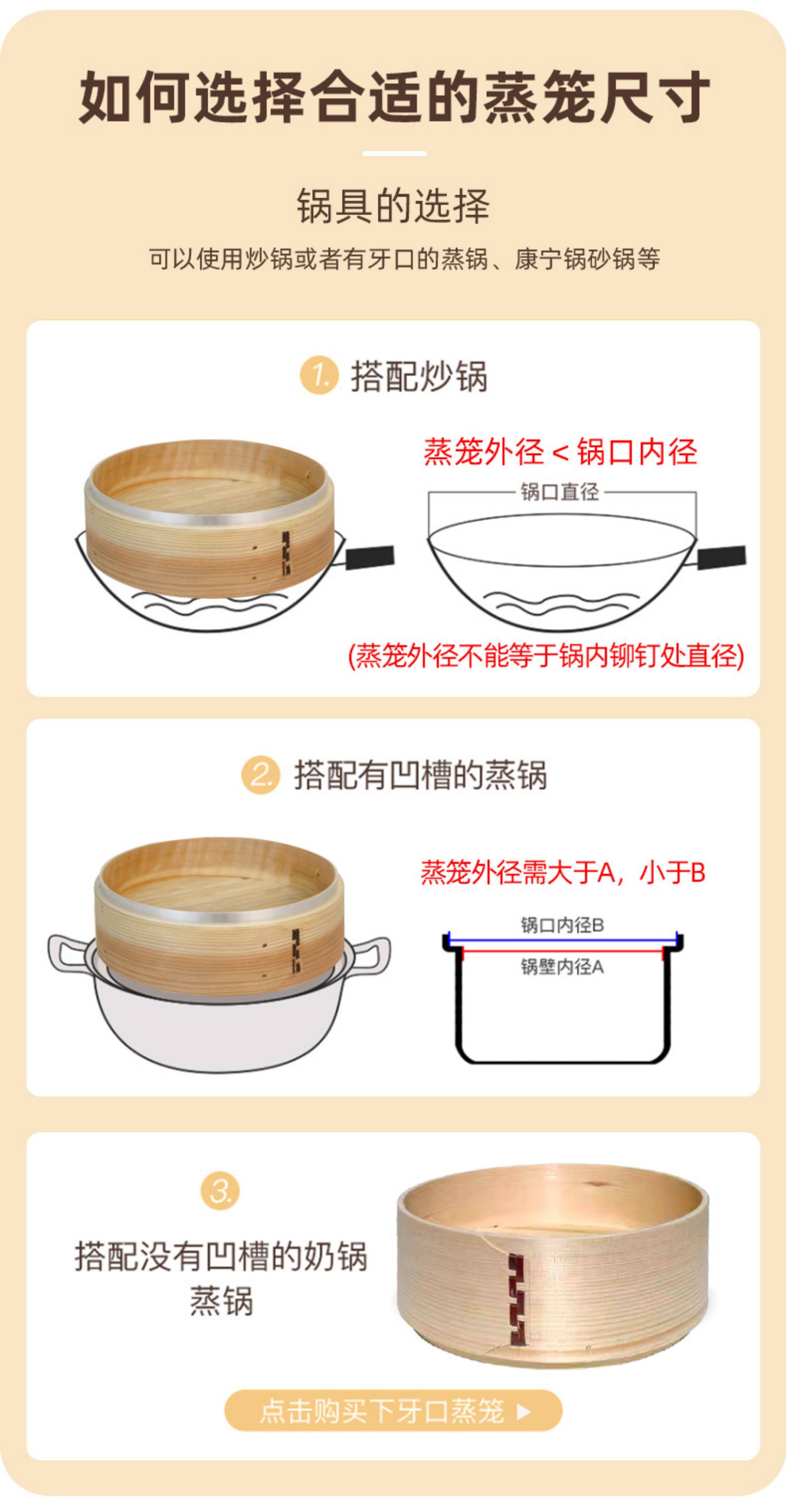 如何选择合适的蒸笼尺寸

锅具的选择

可以使用炒锅或者有牙口的蒸锅、康宁锅砂锅等

1. 搭配炒锅

蒸笼外径 < 锅口内径

锅口直径

(蒸笼外径不能等于锅内铆钉处直径)

2. 搭配有凹槽的蒸锅

蒸笼外径需大于A，小于B

锅口内径B

锅壁内径A

3.

搭配没有凹槽的奶锅蒸锅

点击购买下牙口蒸笼 ▶