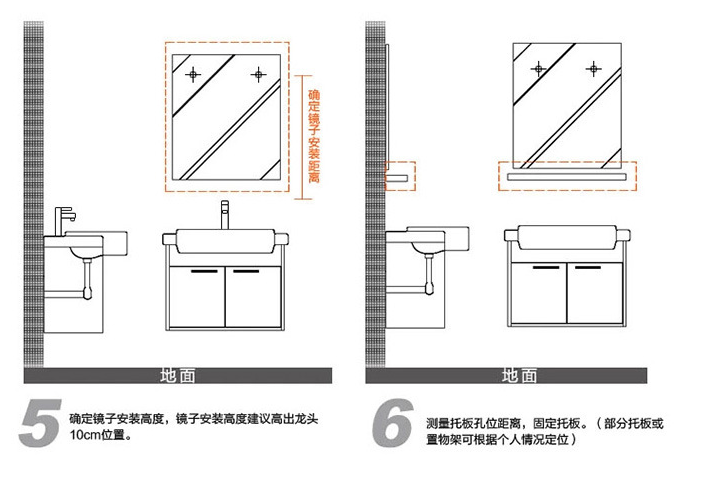 确定镜子安装距离

地面

5 确定镜子安装高度，镜子安装高度建议高出龙头10cm位置。

地面

6 测量托板孔位距离，固定托板。（部分托板或置物架可根据个人情况定位）