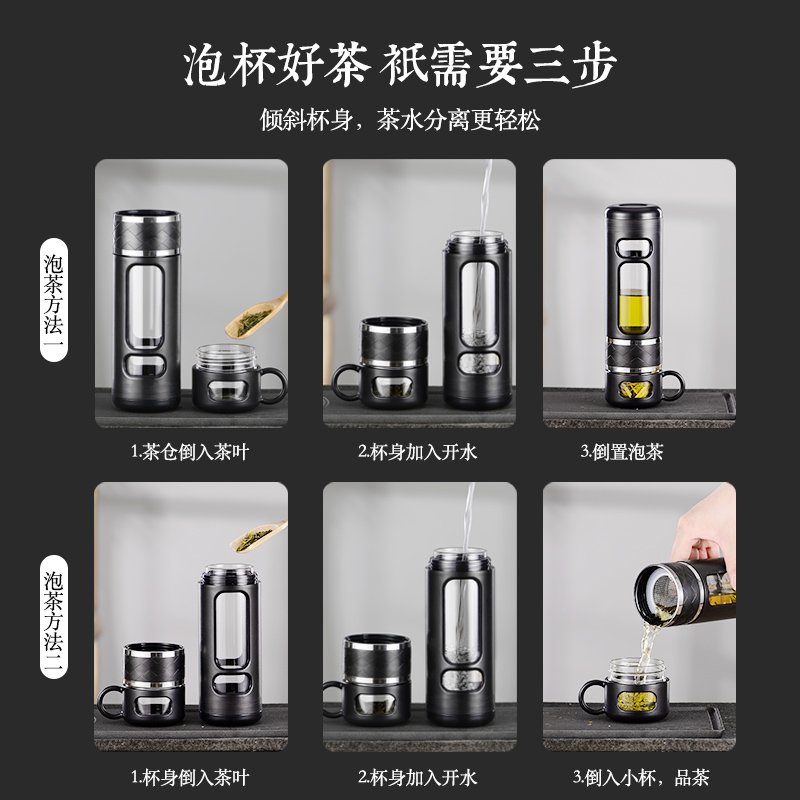 泡杯好茶 祇需要三步

倾斜杯身，茶水分离更轻松

泡茶方法一

1.茶仓倒入茶叶

2.杯身加入开水

3.倒置泡茶

泡茶方法二

1.杯身倒入茶叶

2.杯身加入开水

3.倒入小杯，品茶