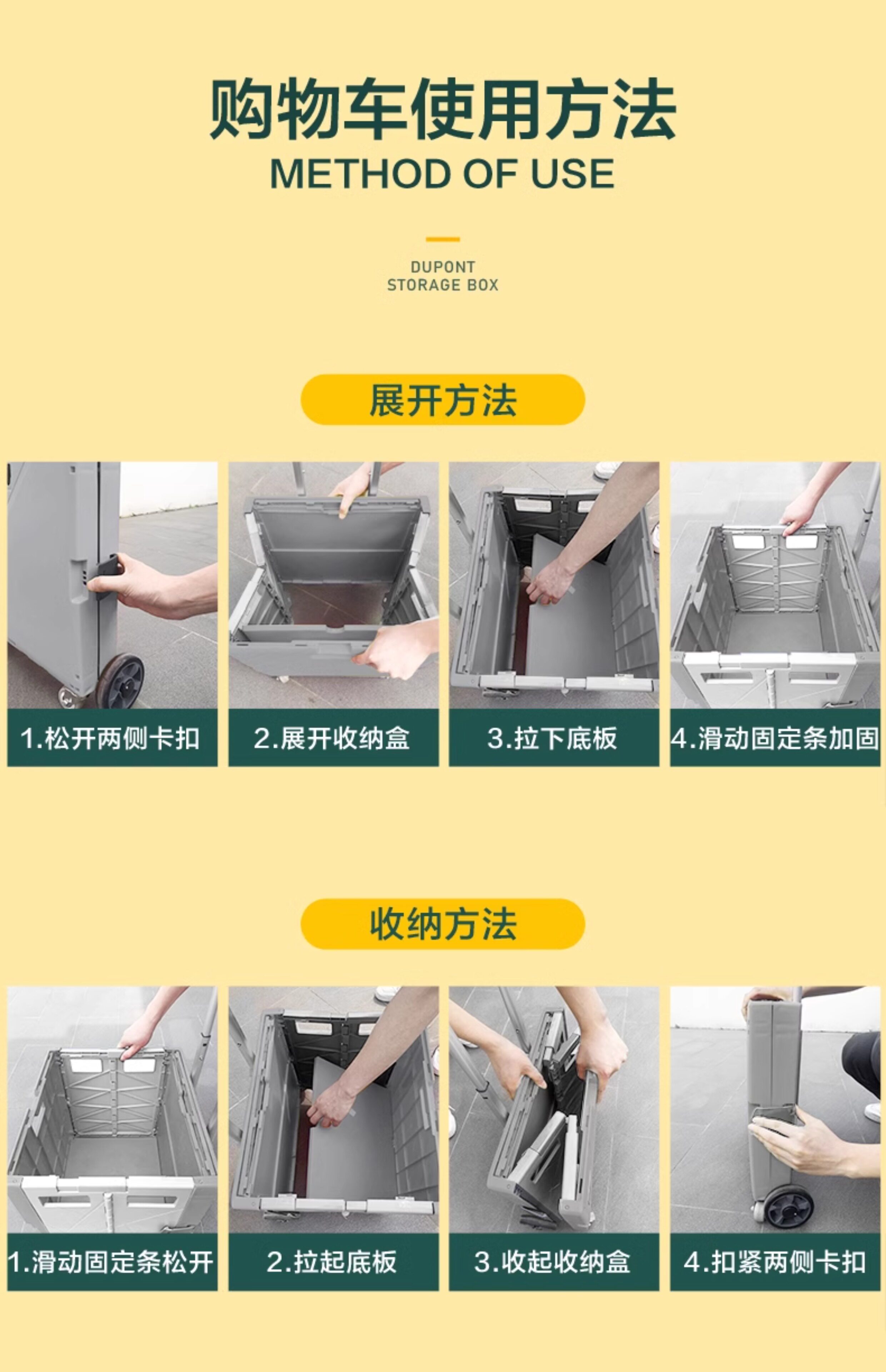 购物车使用方法
METHOD OF USE

DUPONT
STORAGE BOX

展开方法

1.松开两侧卡扣

2.展开收纳盒

3.拉下底板

4.滑动固定条加固

收纳方法

1.滑动固定条松开

2.拉起底板

3.收起收纳盒

4.扣紧两侧卡扣