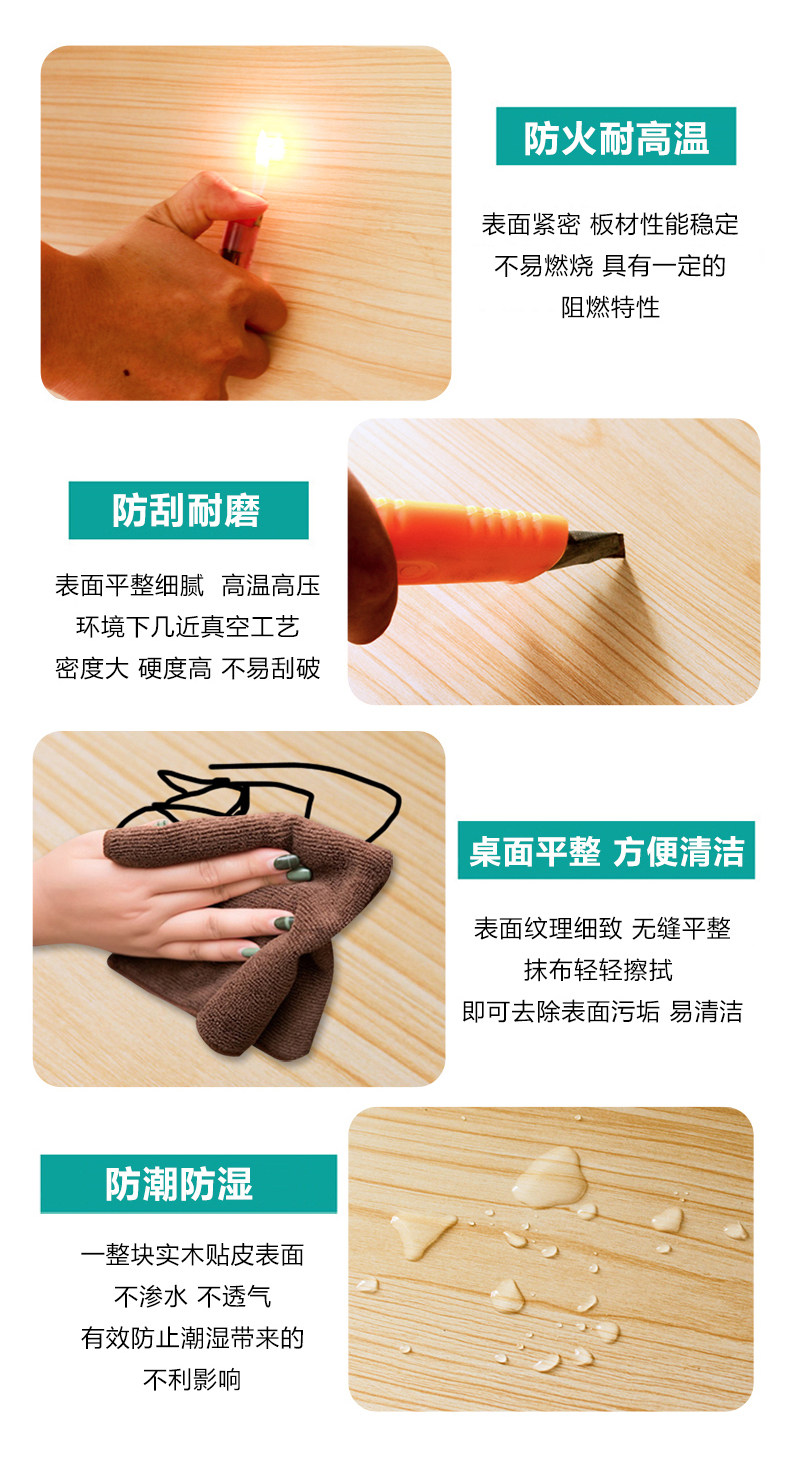 防火耐高温

表面紧密 板材性能稳定
不易燃烧 具有一定的
阻燃特性

防刮耐磨

表面平整细腻 高温高压
环境下几近真空工艺
密度大 硬度高 不易刮破

桌面平整 方便清洁

表面纹理细致 无缝平整
抹布轻轻擦拭
即可去除表面污垢 易清洁

防潮防湿

一整块实木贴皮表面
不渗水 不透气
有效防止潮湿带来的
不利影响