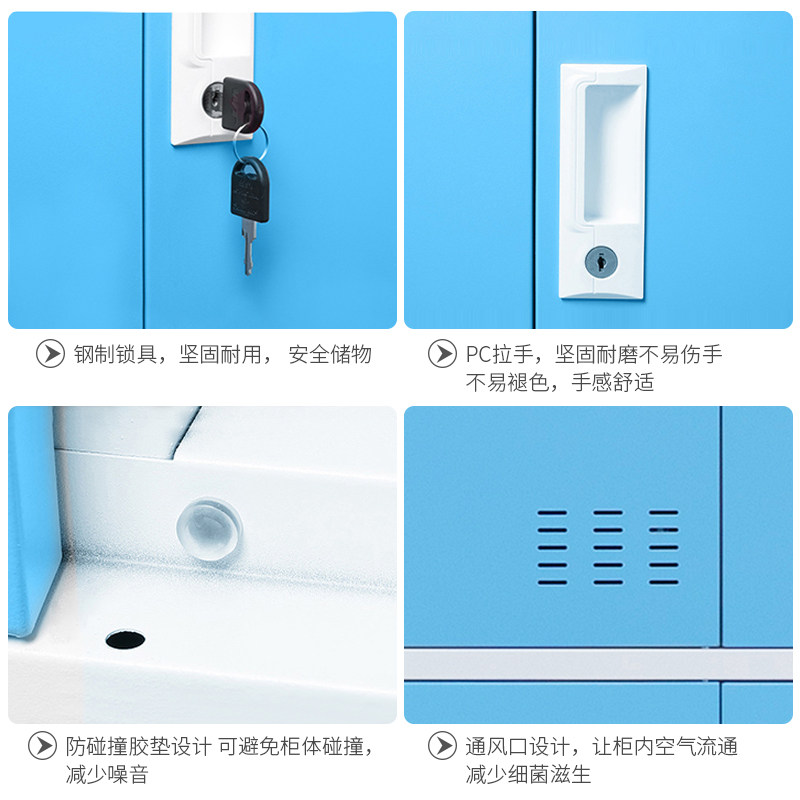 钢制锁具，坚固耐用， 安全储物

PC拉手，坚固耐磨不易伤手
不易褪色，手感舒适

防碰撞胶垫设计 可避免柜体碰撞，
减少噪音

通风口设计，让柜内空气流通
减少细菌滋生