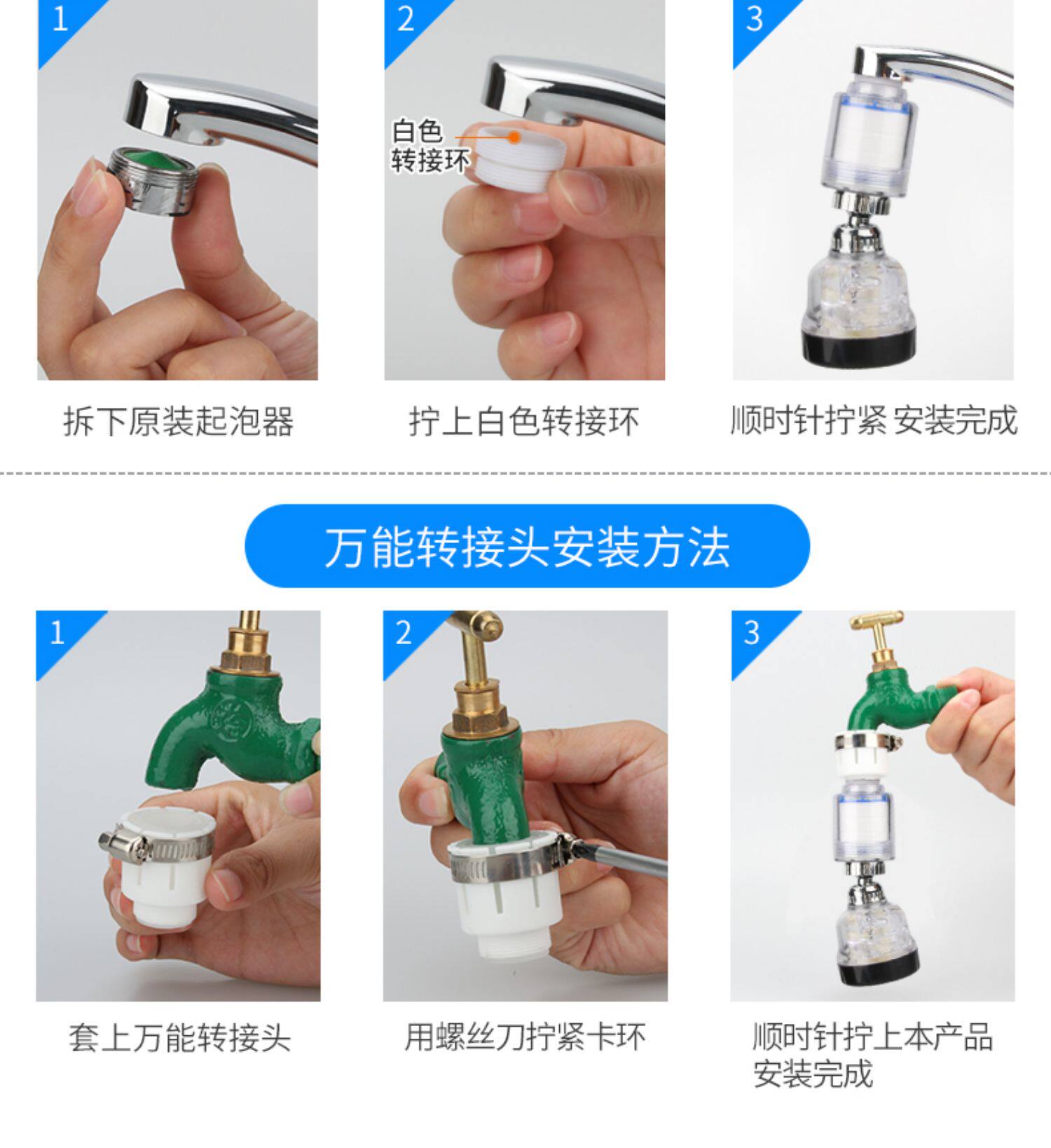 1

拆下原装起泡器

2

白色
转接环

拧上白色转接环

3

顺时针拧紧 安装完成

万能转接头安装方法

1

套上万能转接头

2

用螺丝刀拧紧卡环

3

顺时针拧上本产品
安装完成