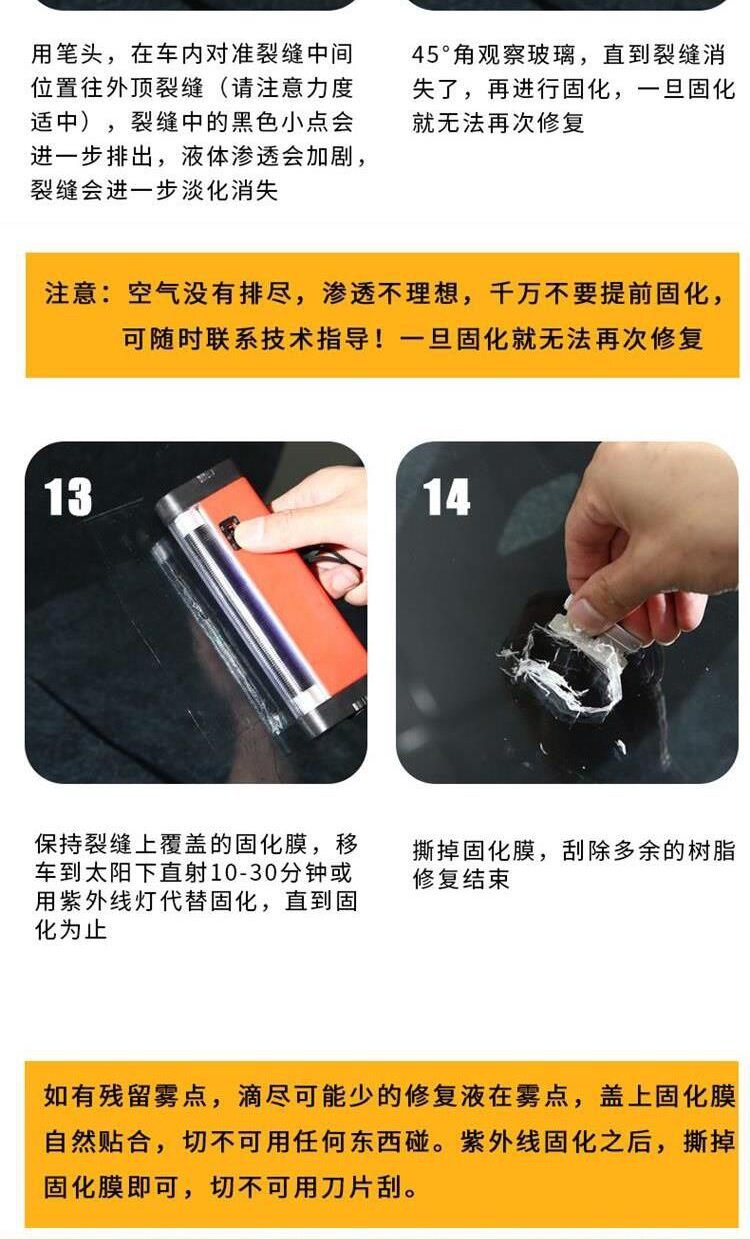 用笔头，在车内对准裂缝中间位置往外顶裂缝（请注意力度适中），裂缝中的黑色小点会进一步排出，液体渗透会加剧，裂缝会进一步淡化消失

45°角观察玻璃，直到裂缝消失了，再进行固化，一旦固化就无法再次修复

注意：空气没有排尽，渗透不理想，千万不要提前固化，可随时联系技术指导！一旦固化就无法再次修复

13

14

保持裂缝上覆盖的固化膜，移车到太阳下直射10-30分钟或用紫外线灯代替固化，直到固化为止

撕掉固化膜，刮除多余的树脂修复结束

如有残留雾点，滴尽可能少的修复液在雾点，盖上固化膜自然贴合，切不可用任何东西碰。紫外线固化之后，撕掉固化膜即可，切不可用刀片刮。