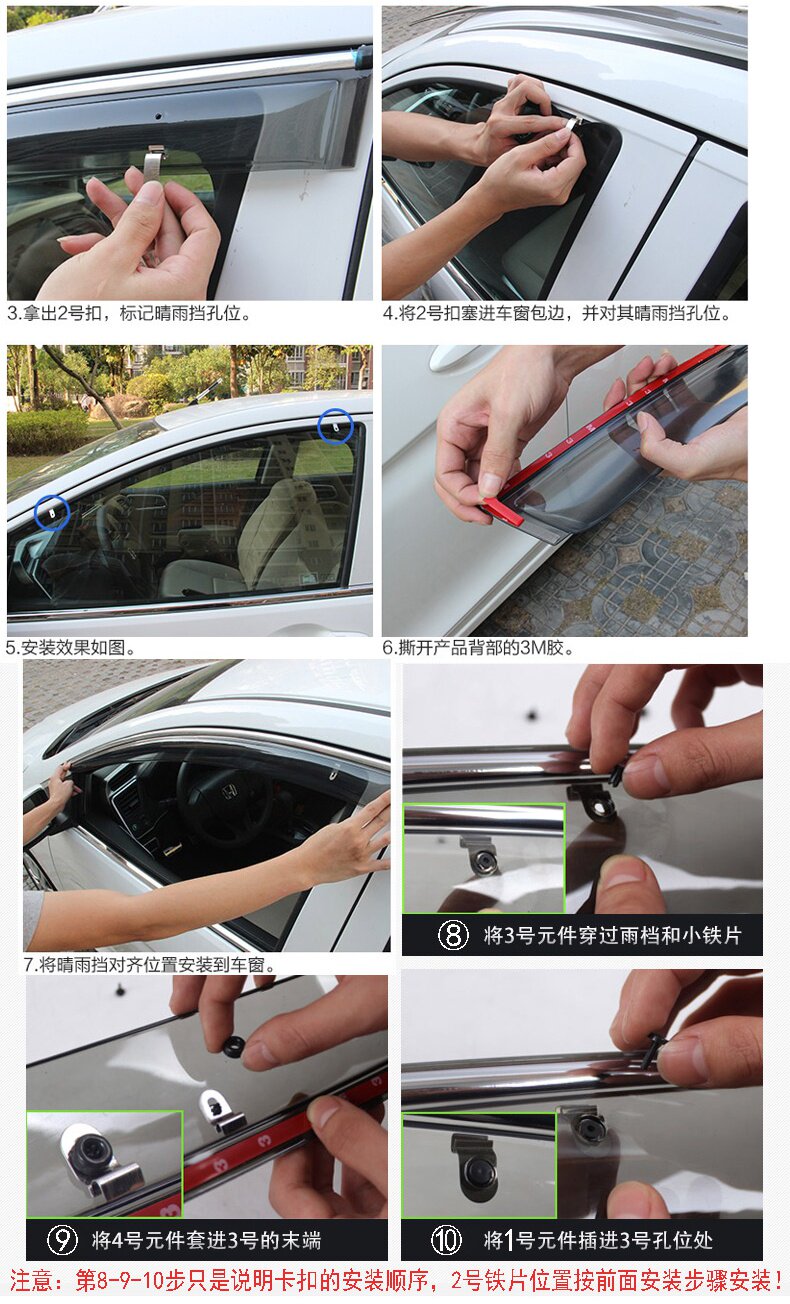 3.拿出2号扣，标记晴雨挡孔位。

4.将2号扣塞进车窗包边，并对其晴雨挡孔位。

5.安装效果如图。

6.撕开产品背部的3M胶。

7.将晴雨挡对齐位置安装到车窗。

⑧ 将3号元件穿过雨档和小铁片

⑨ 将4号元件套进3号的末端

⑩ 将1号元件插进3号孔位处

注意：第8-9-10步只是说明卡扣的安装顺序，2号铁片位置按前面安装步骤安装！