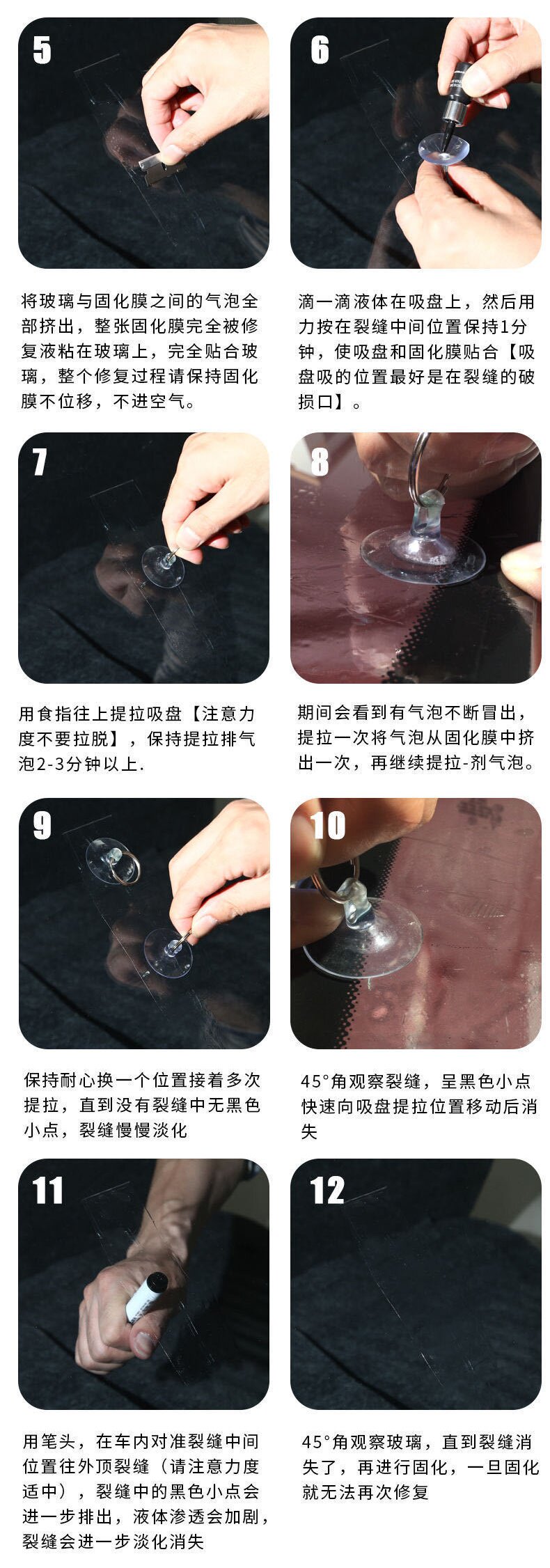 5

将玻璃与固化膜之间的气泡全部挤出，整张固化膜完全被修复液粘在玻璃上，完全贴合玻璃，整个修复过程请保持固化膜不位移，不进空气。

6

滴一滴液体在吸盘上，然后用力按在裂缝中间位置保持1分钟，使吸盘和固化膜贴合【吸盘吸的位置最好是在裂缝的破损口】。

7

用食指往上提拉吸盘【注意力度不要拉脱】，保持提拉排气泡2-3分钟以上.

8

期间会看到有气泡不断冒出，提拉一次将气泡从固化膜中挤出一次，再继续提拉-剂气泡。

9

保持耐心换一个位置接着多次提拉，直到没有裂缝中无黑色小点，裂缝慢慢淡化

10

45°角观察裂缝，呈黑色小点快速向吸盘提拉位置移动后消失

11

用笔头，在车内对准裂缝中间位置往外顶裂缝（请注意力度适中），裂缝中的黑色小点会进一步排出，液体渗透会加剧，裂缝会进一步淡化消失

12

45°角观察玻璃，直到裂缝消失了，再进行固化，一旦固化就无法再次修复